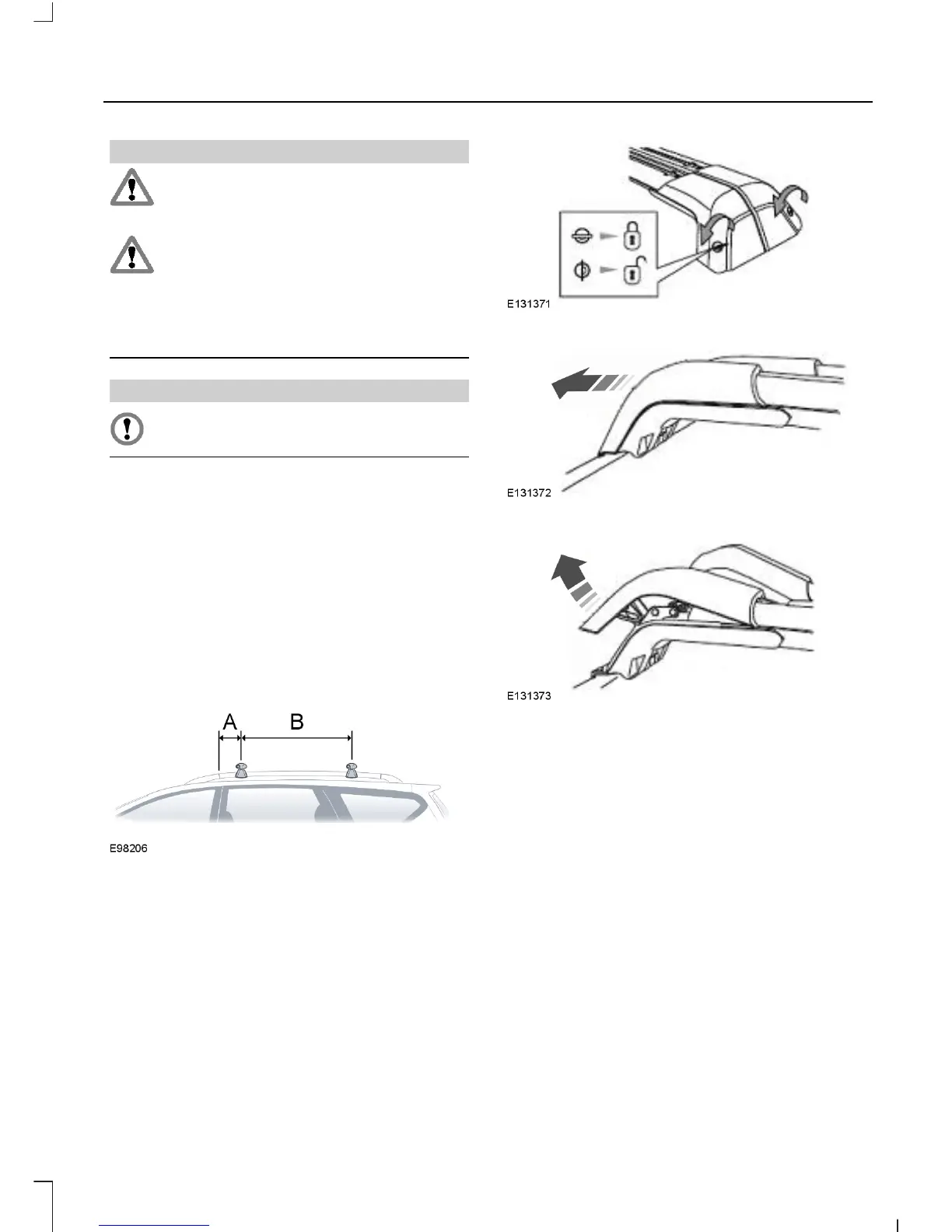 A

B

E98206

E131371

E131372

E131373