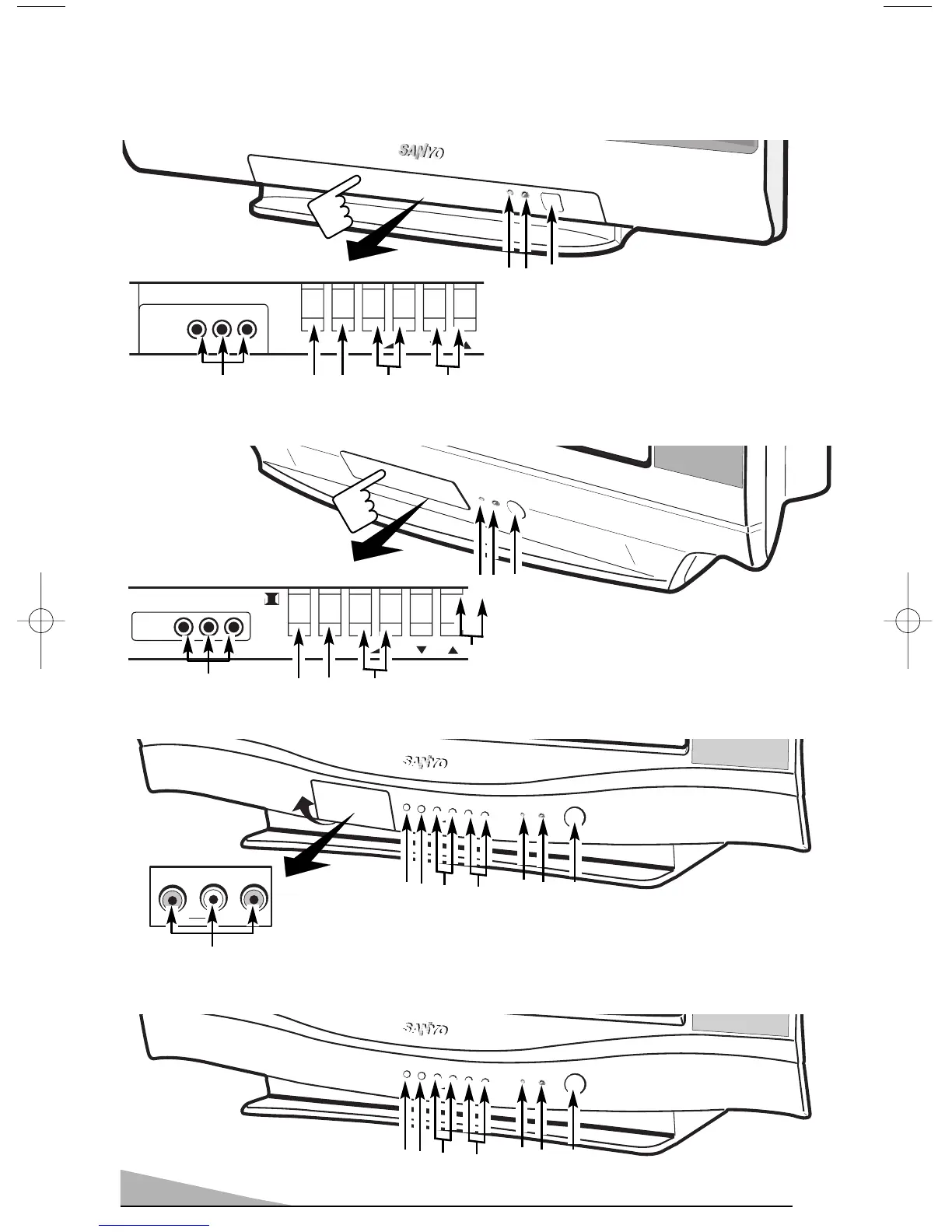 SANYO

SANYO

SANYO