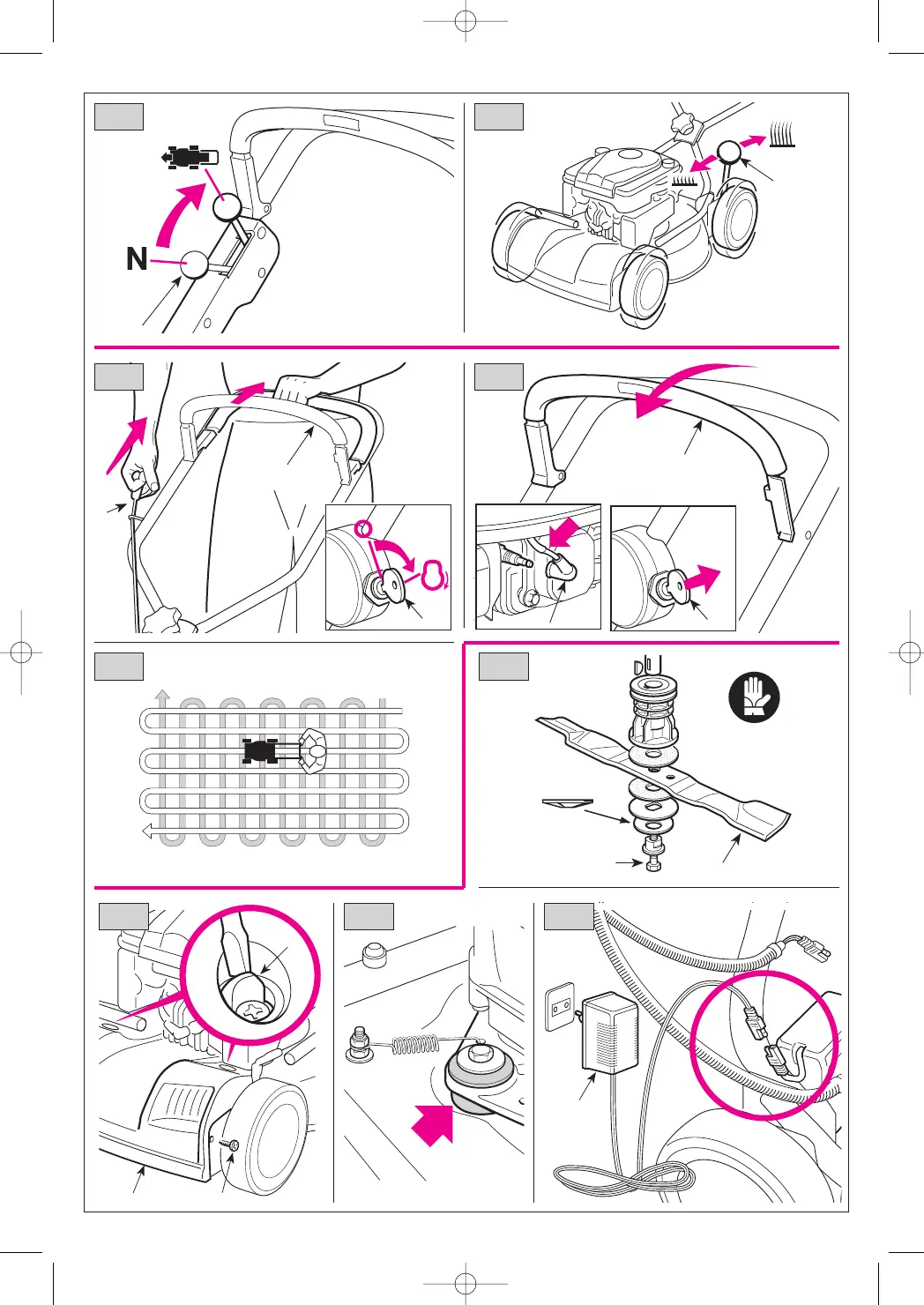 N