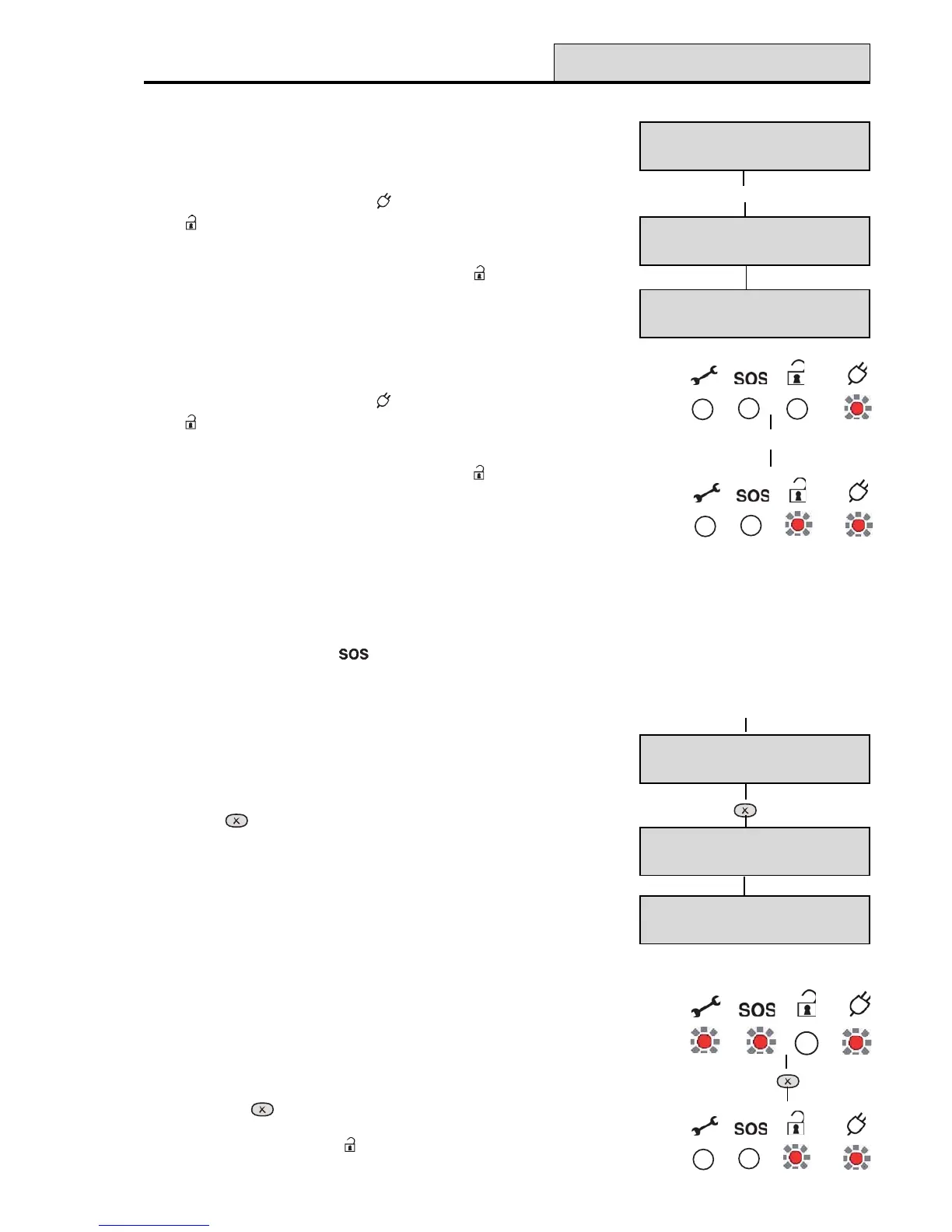 SOS

SOS

SOS

SOS

SOS