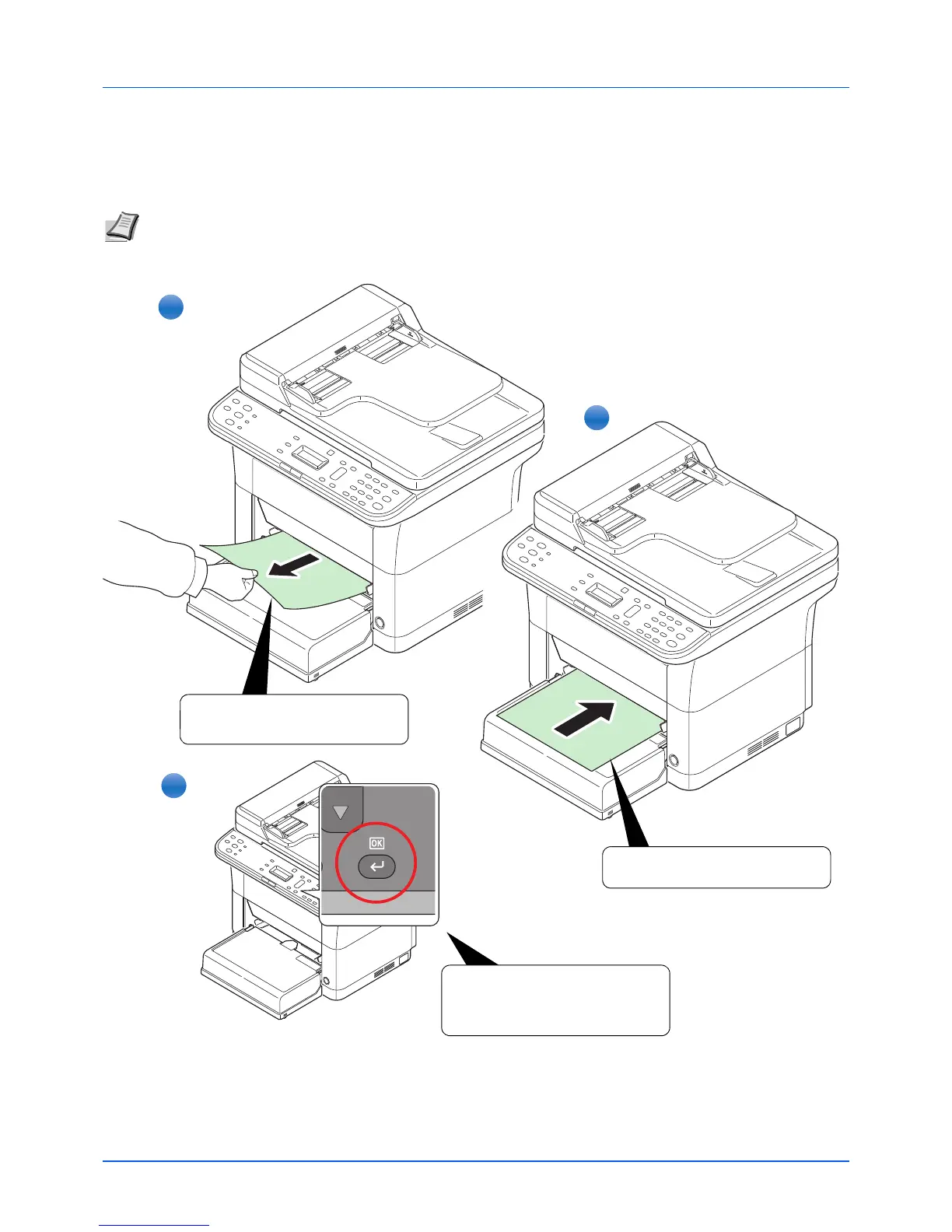 OK