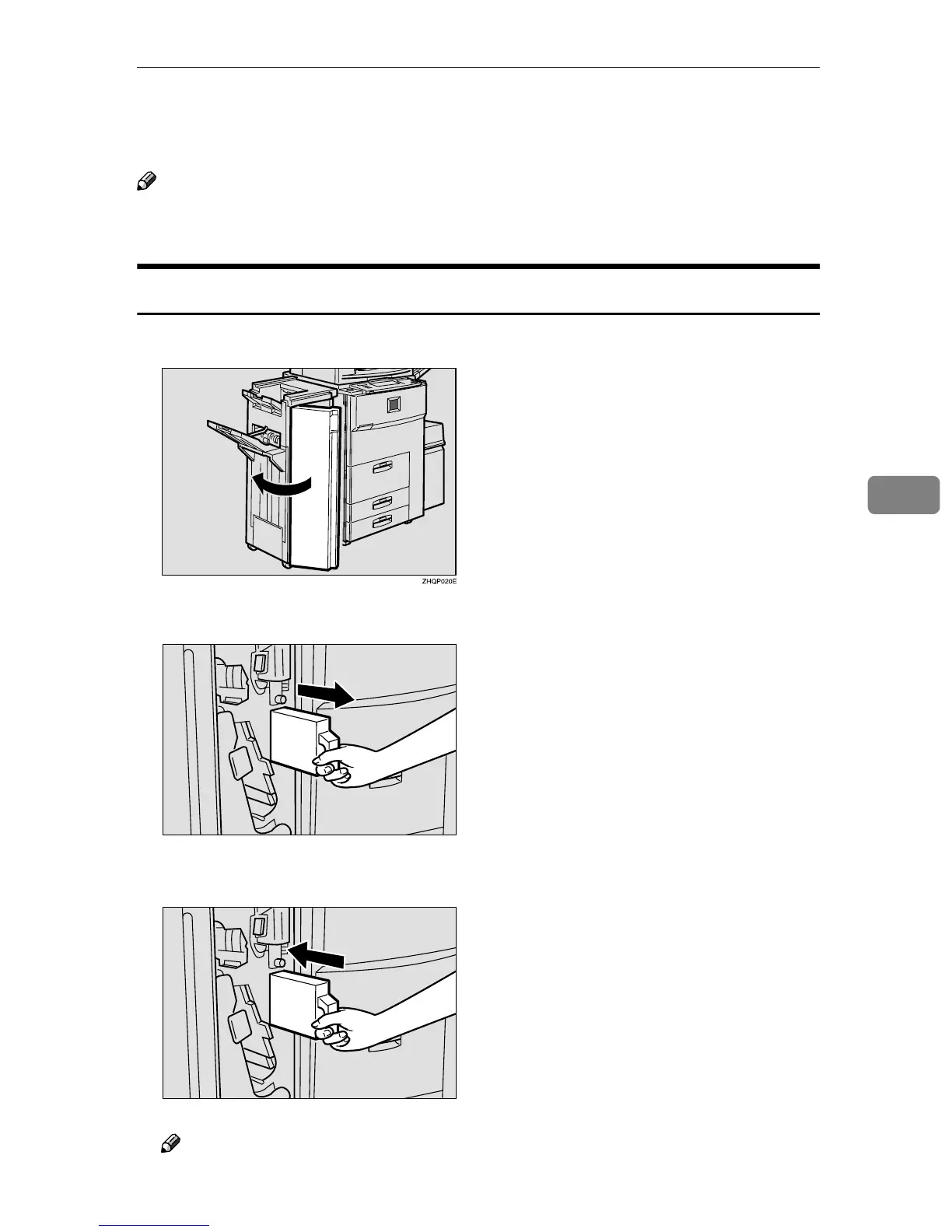 ZHQP020E