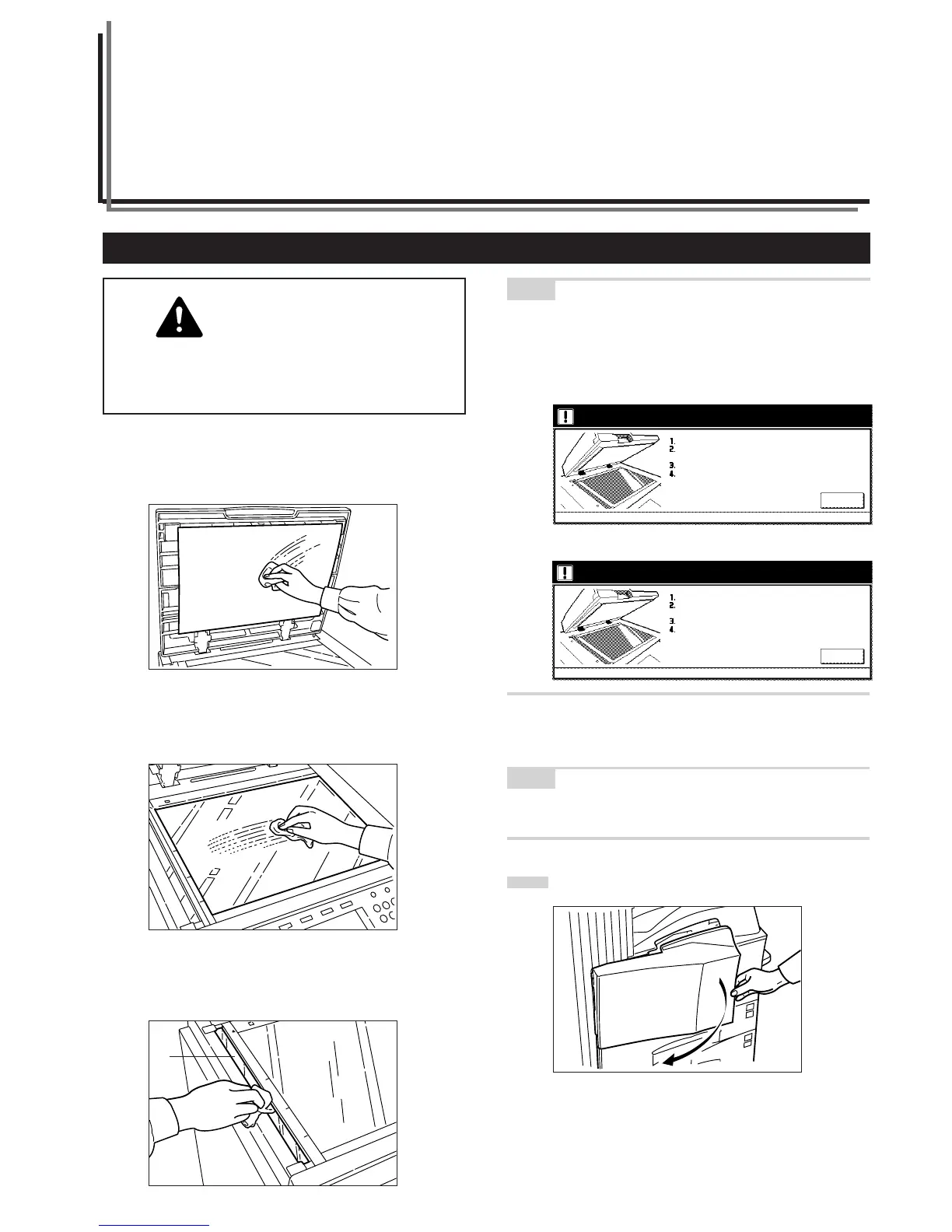 1.
2.
3.
4.

1.
2.
3.
4.