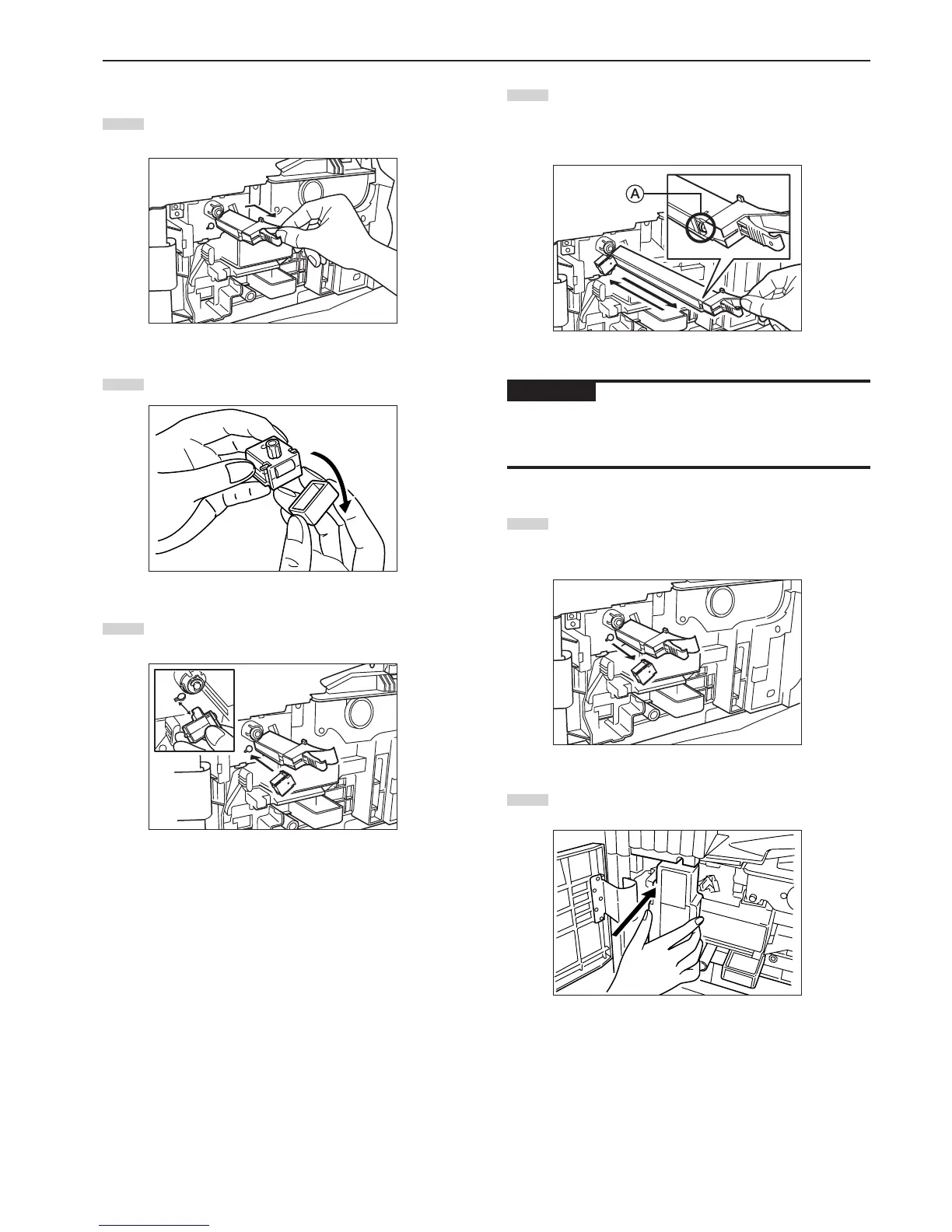 A