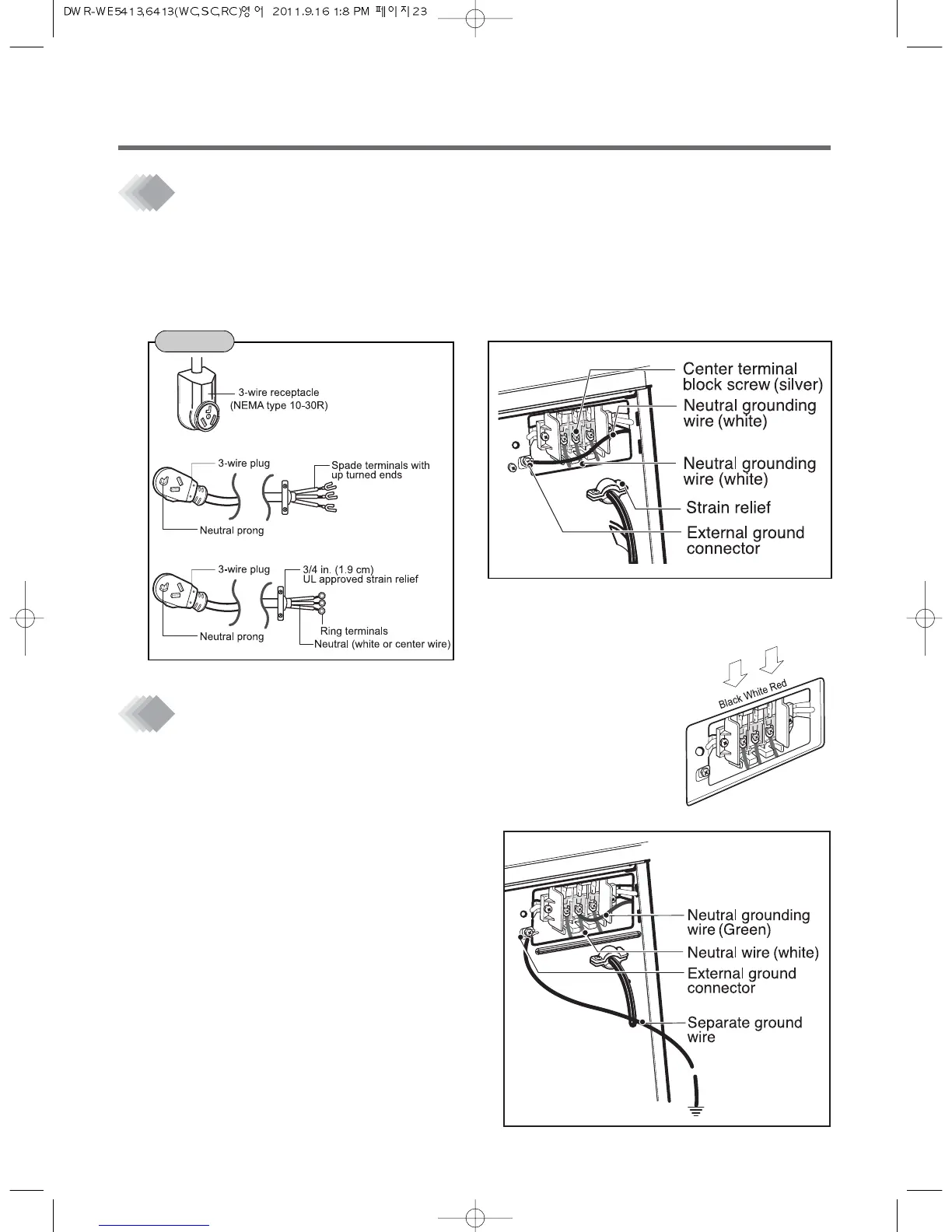 DWR-WE5413,6413(WC,SC,RC)영어 2011.9.16 1:8 PM 페이지23

3-wire receptacle (NEMA type 10-30R)

3-wire plug

Spade terminals with up turned ends

Neutral prong

3-wire plug

3/4 in. (1.9 cm) UL approved strain relief

Ring terminals

Neutral prong

Neutral (white or center wire)

Center terminal block screw (silver)

Neutral grounding wire (white)

Neutral grounding wire (white)

Strain relief

External ground connector

Black White Red

Neutral grounding wire (Green)

Neutral wire (white)

External ground connector

Separate ground wire