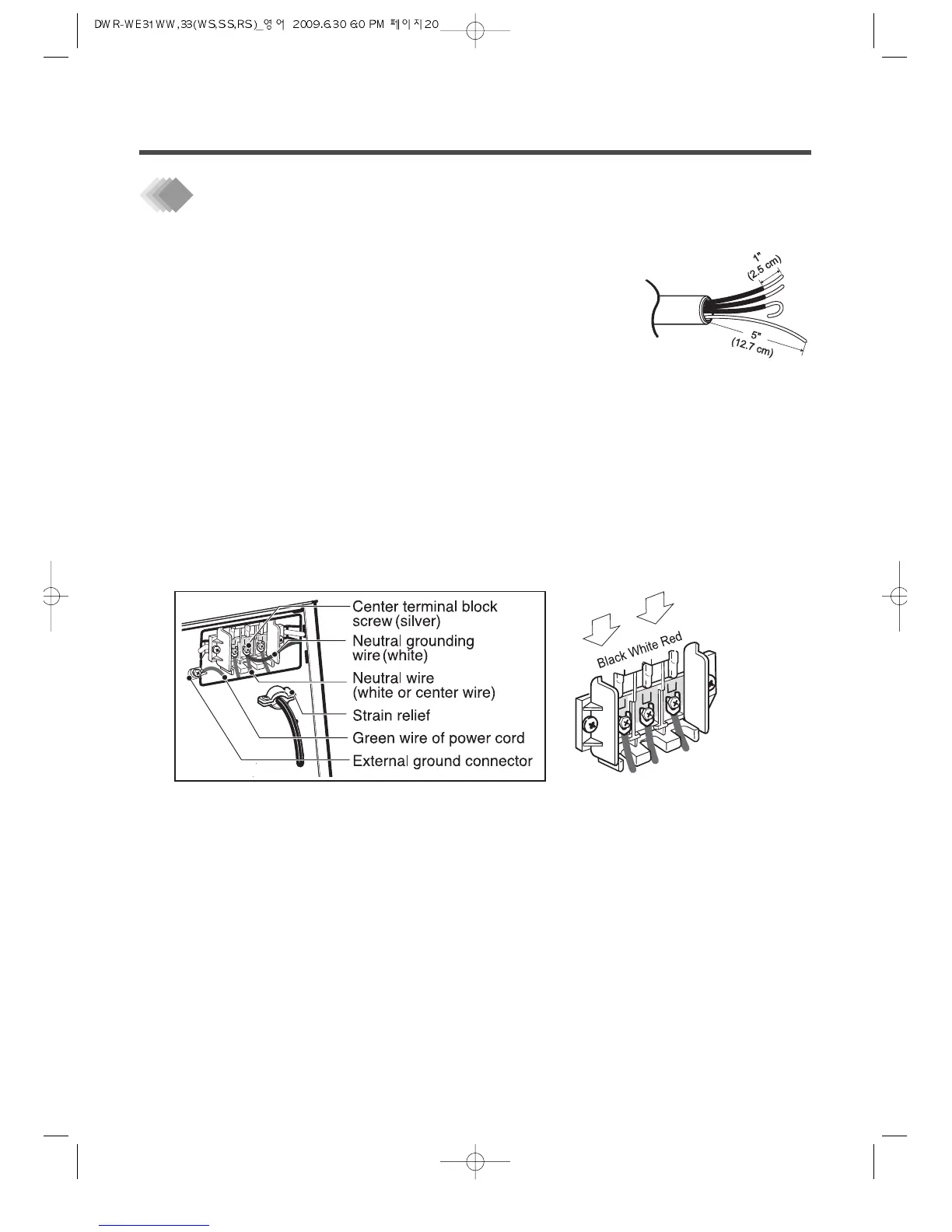 DWR-WE31WW,33(WS,SS,RS)_영어 2009.6.30 6:0 PM 페이지20

1"
(2.5 cm)
5"
(12.7 cm)

Center terminal block screw (silver)
Neutral grounding wire (white)
Neutral wire (white or center wire)
Strain relief
Green wire of power cord
External ground connector

Black White Red