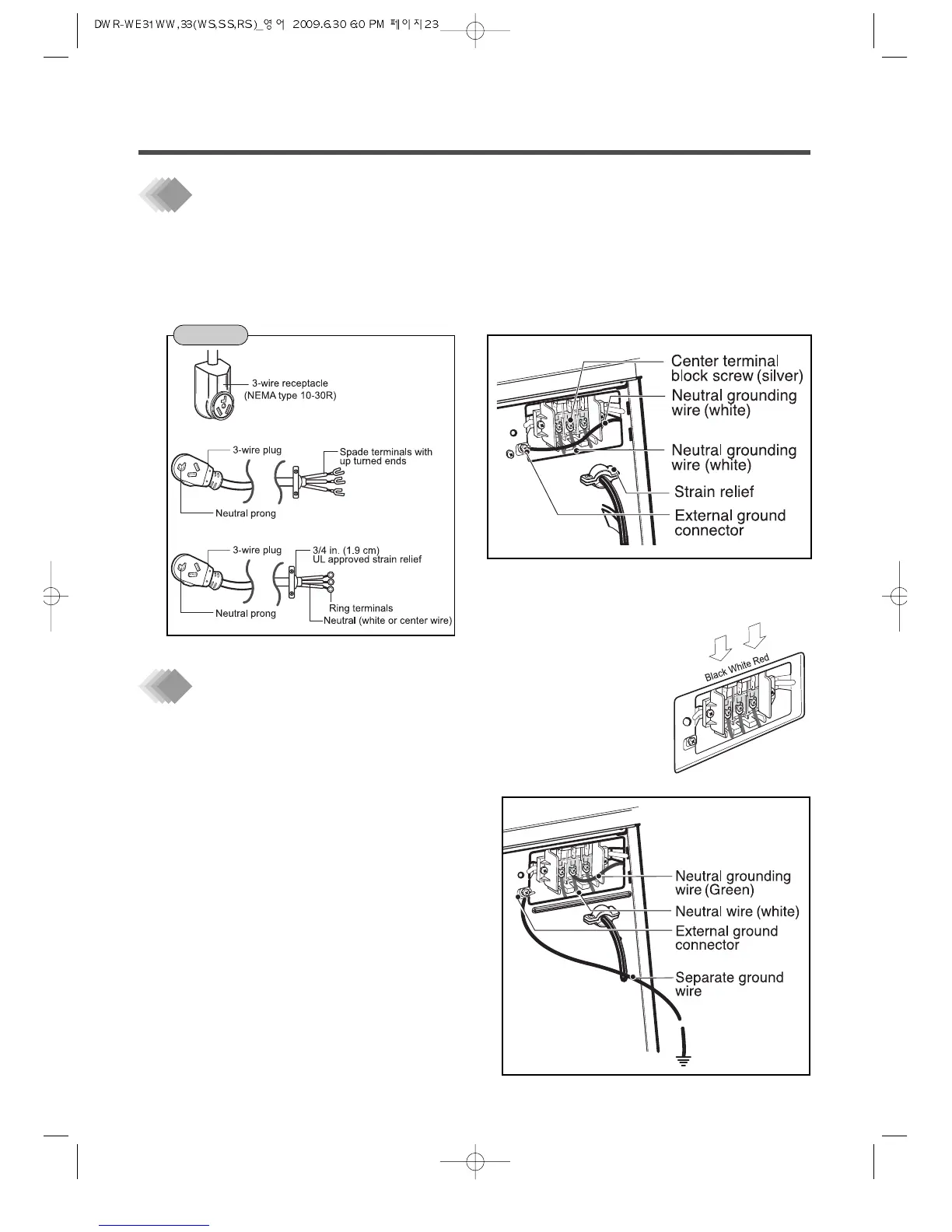 DWR-WE31WW,33(WS,SS,RS)_영어 2009.6.30 6:0 PM 페이지23

3-wire receptacle (NEMA type 10-30R)

3-wire plug

Spade terminals with up turned ends

Neutral prong

3-wire plug

3/4 in. (1.9 cm) UL approved strain relief

Ring terminals

Neutral prong

Neutral (white or center wire)

Center terminal block screw (silver)

Neutral grounding wire (white)

Neutral grounding wire (white)

Strain relief

External ground connector

Black White Red

Neutral grounding wire (Green)

Neutral wire (white)

External ground connector

Separate ground wire