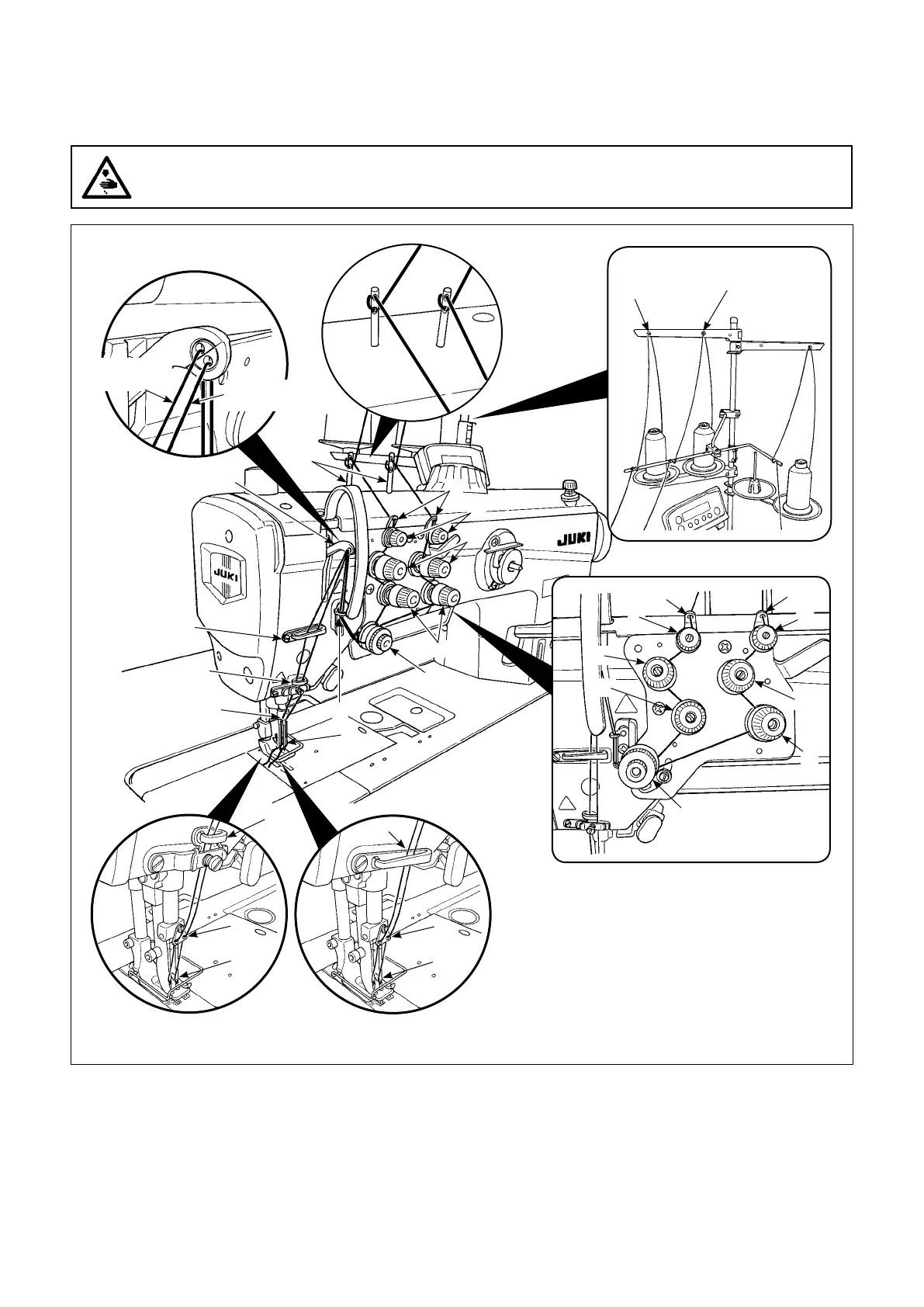 JUKI

JUKI