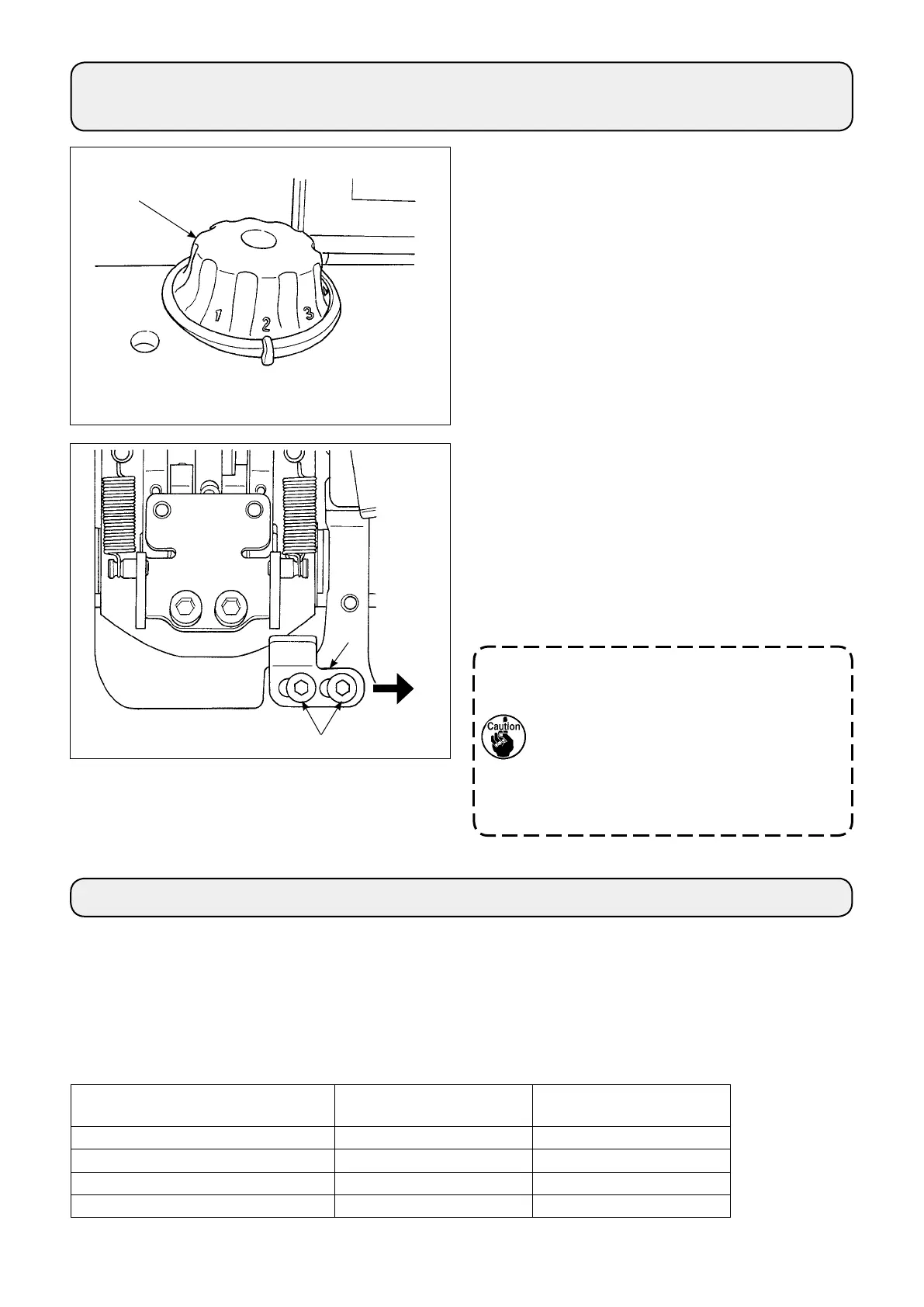 1 2 3

Caution