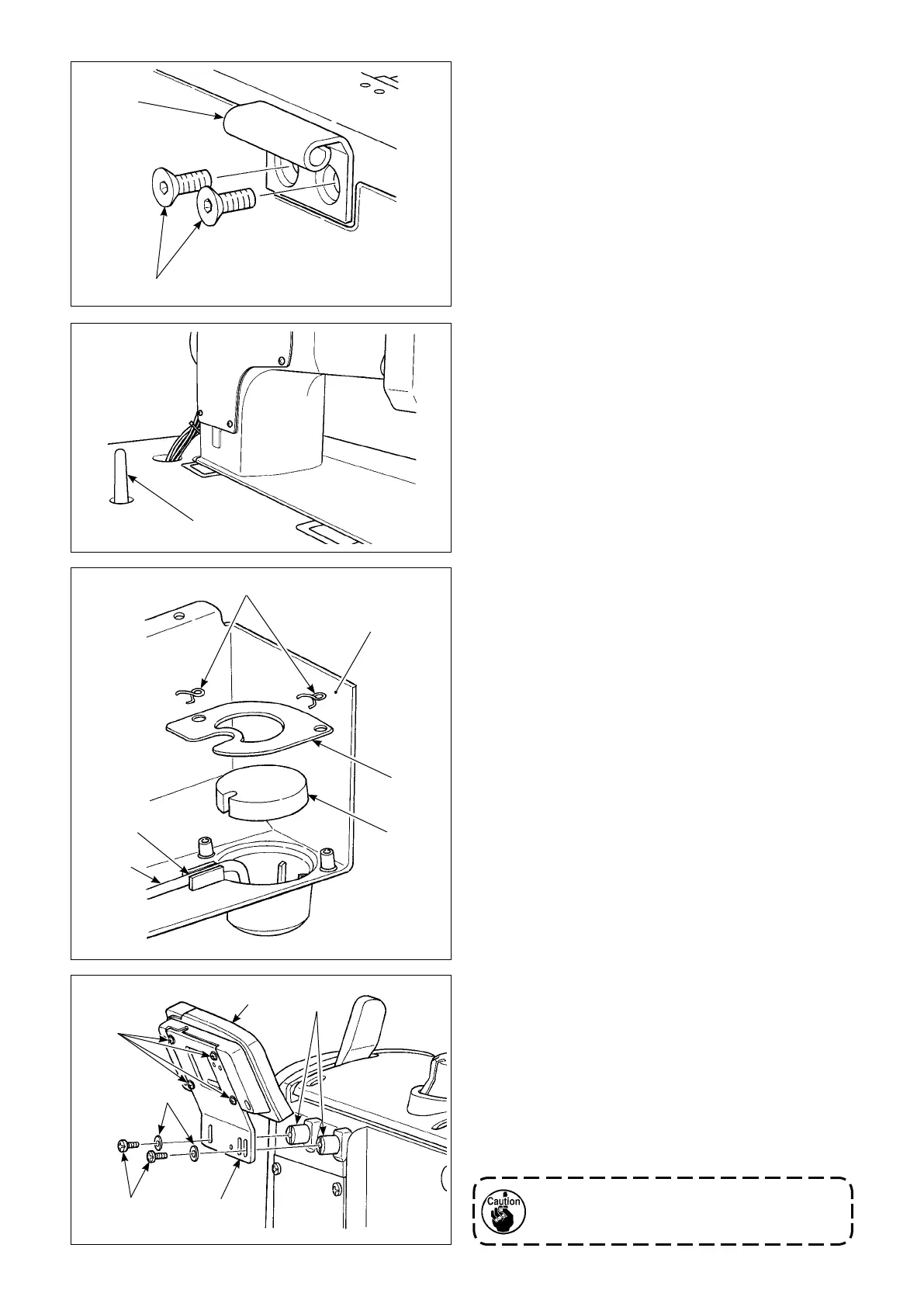 Caution