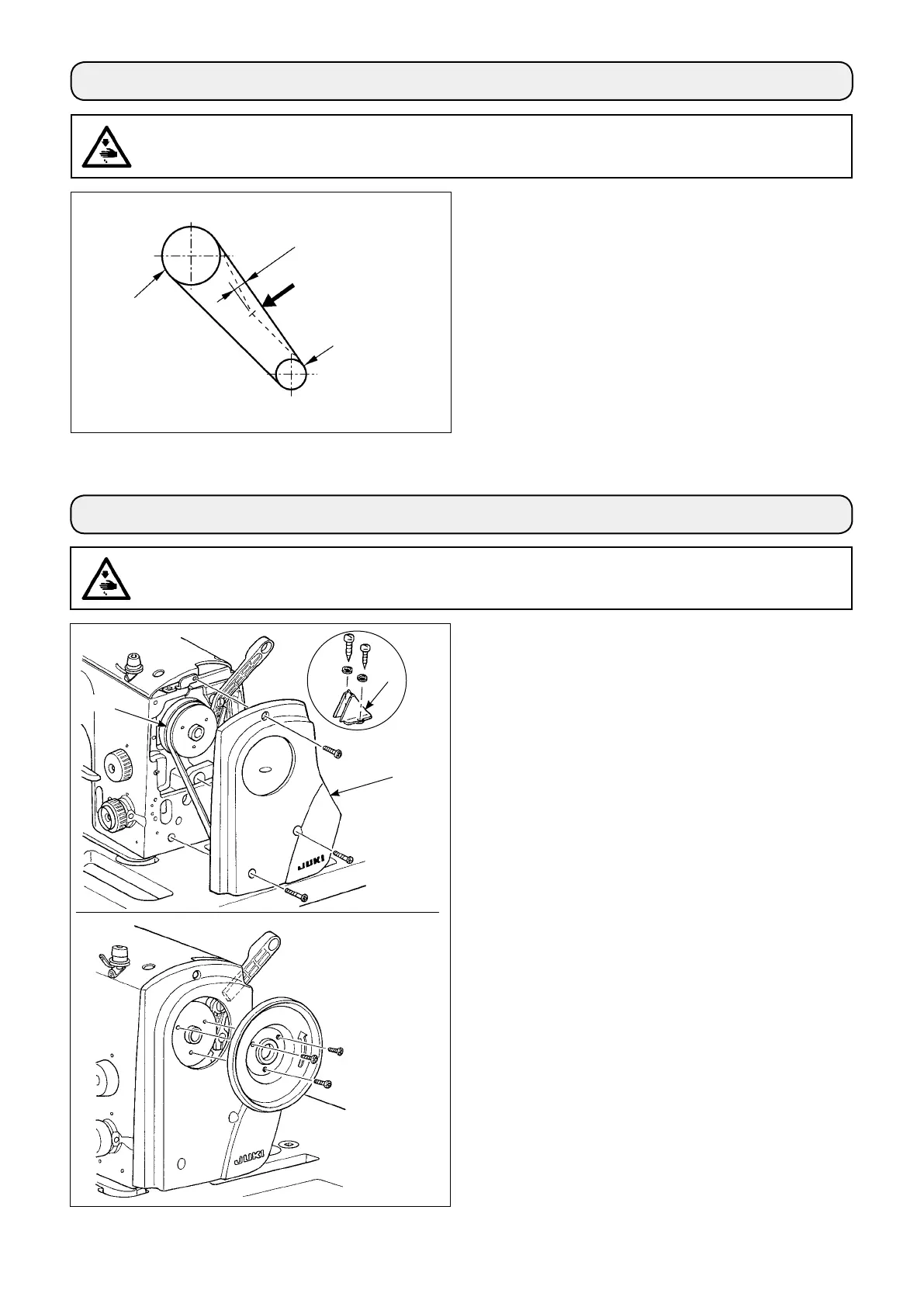 JUKI

JUKI