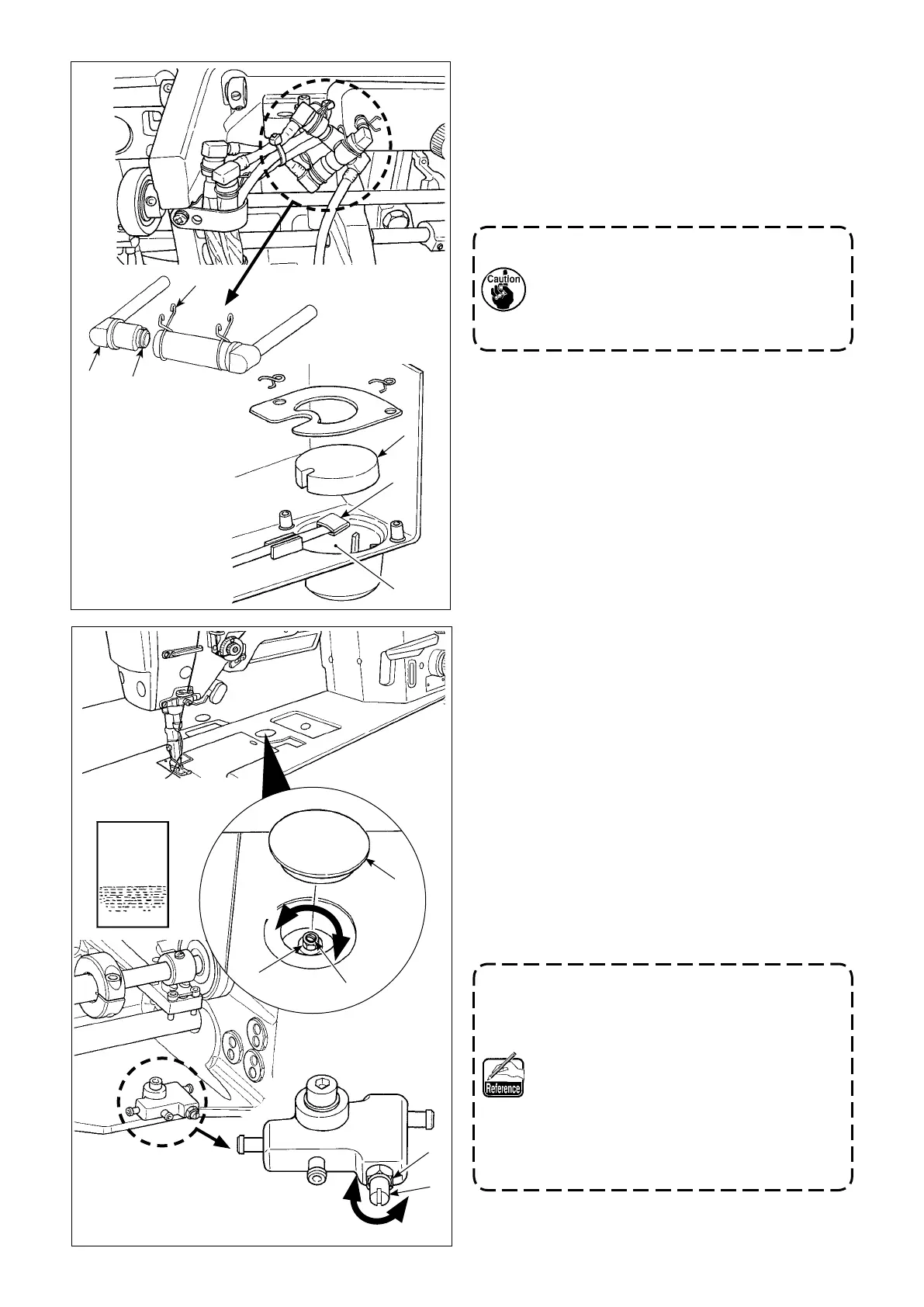 Caution

Reference