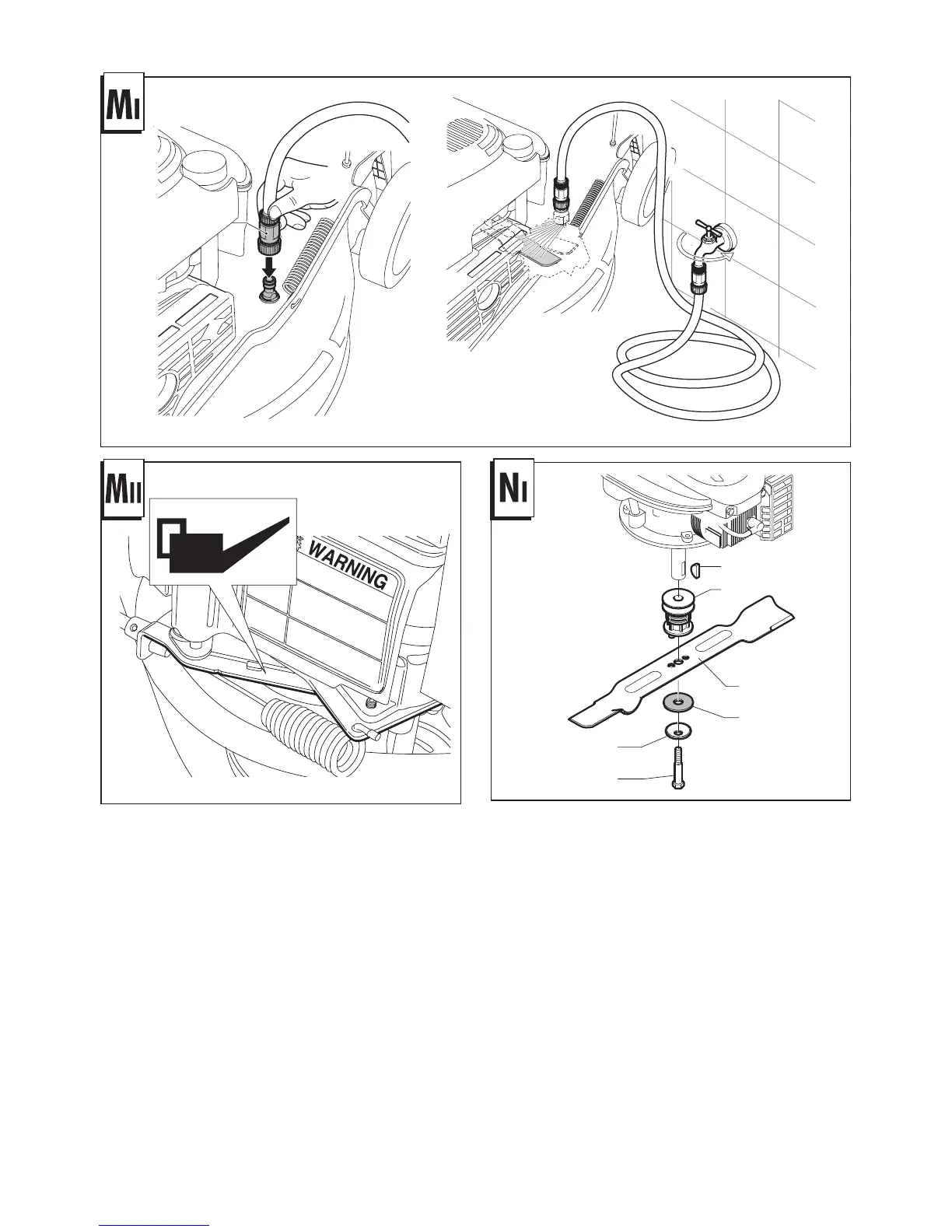 MI

MII

WARNING

NI