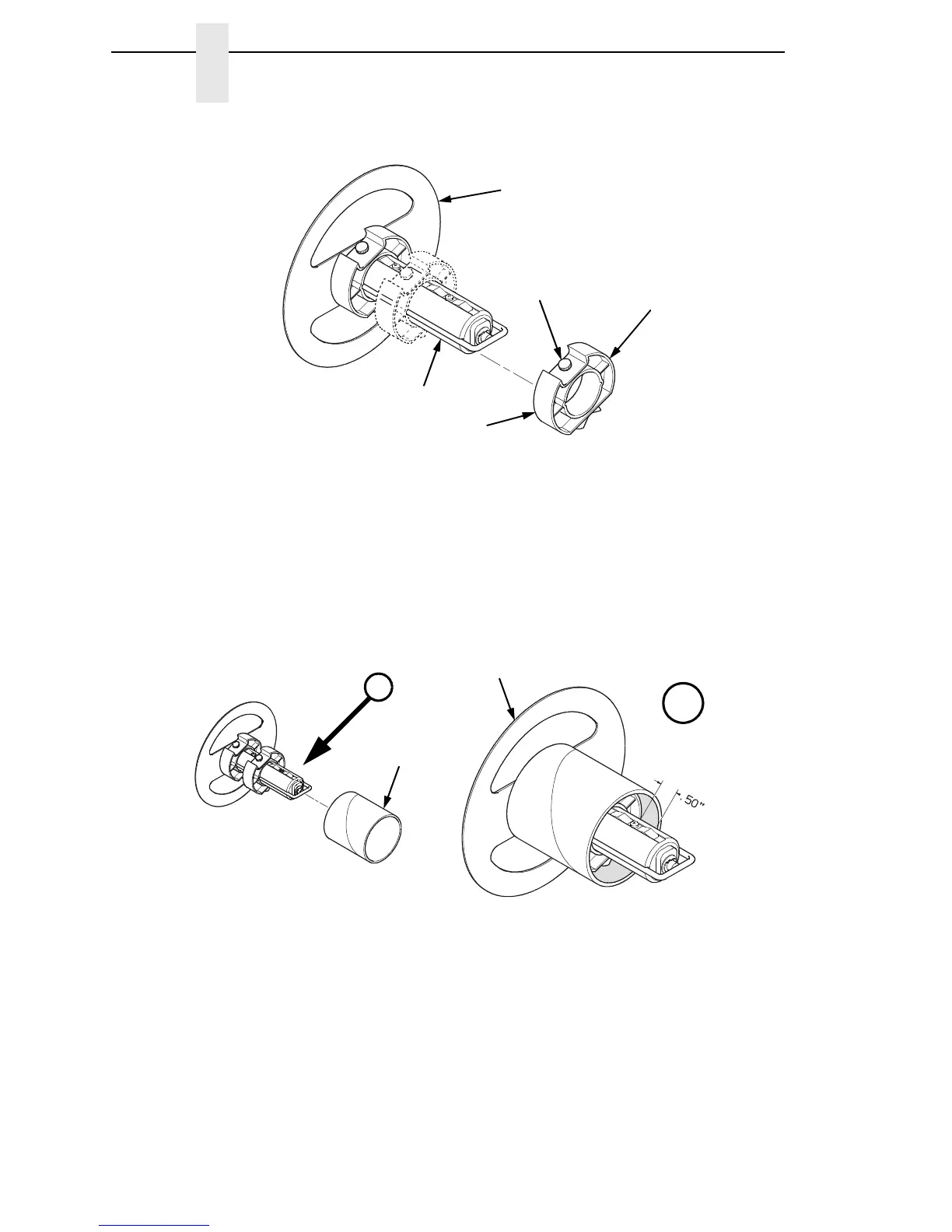 .50"