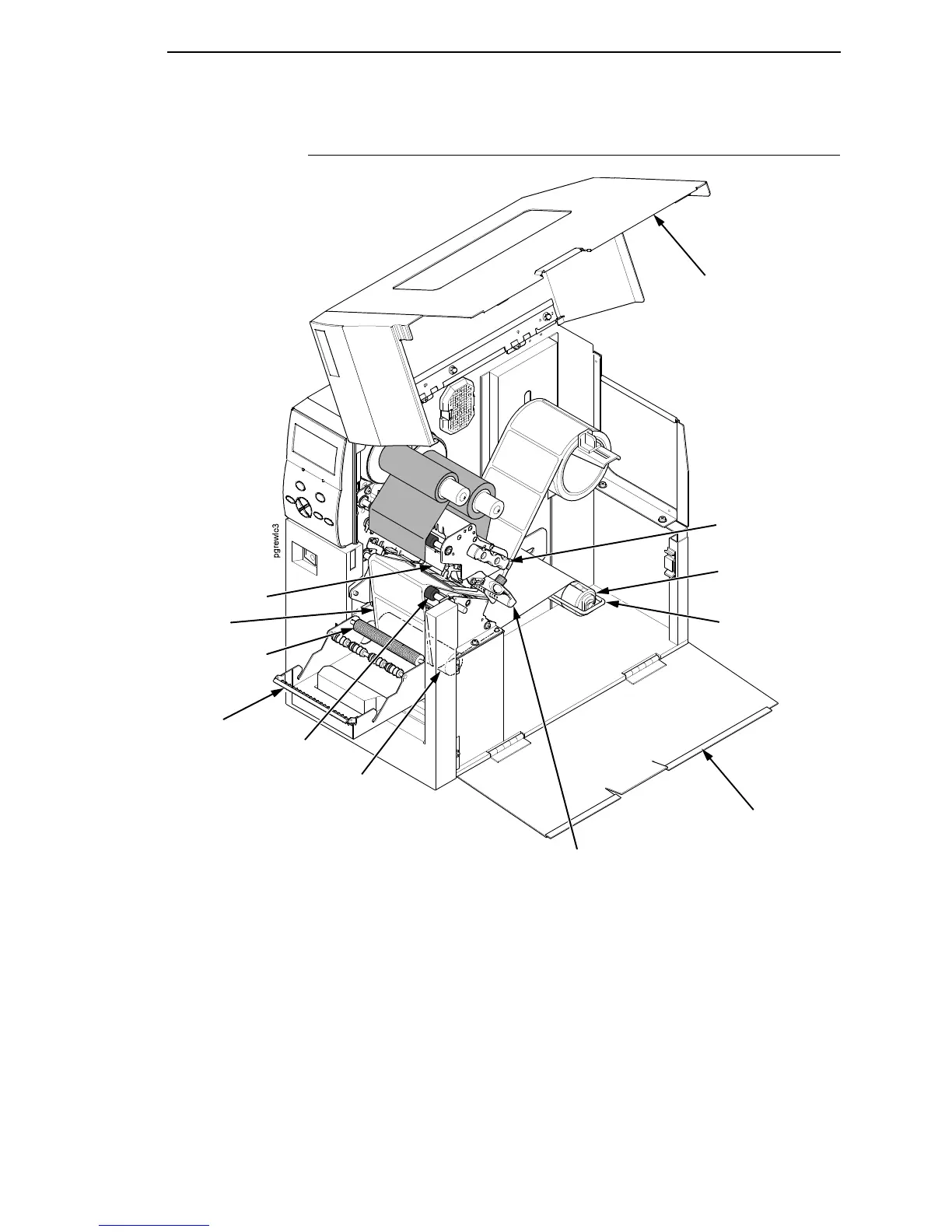 pgrewlc3