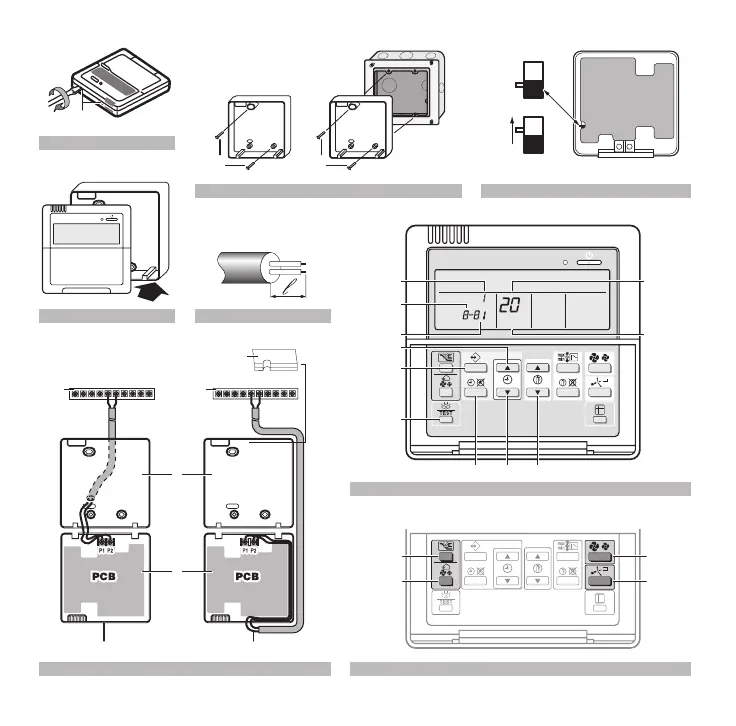 1
8-81
20
TEST
P1 P2
PCB
P1 P2
PCB
TEST