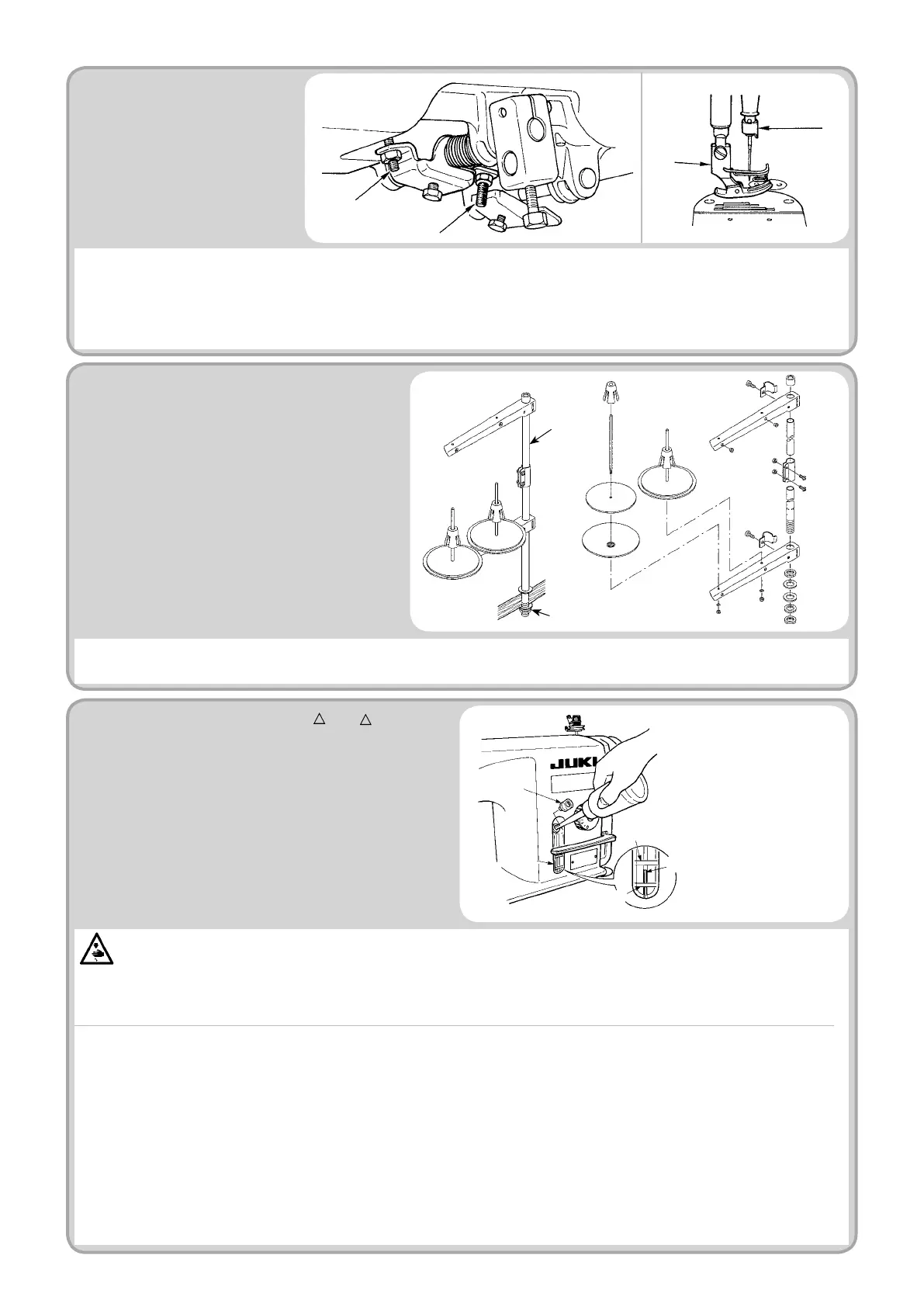 JUKI