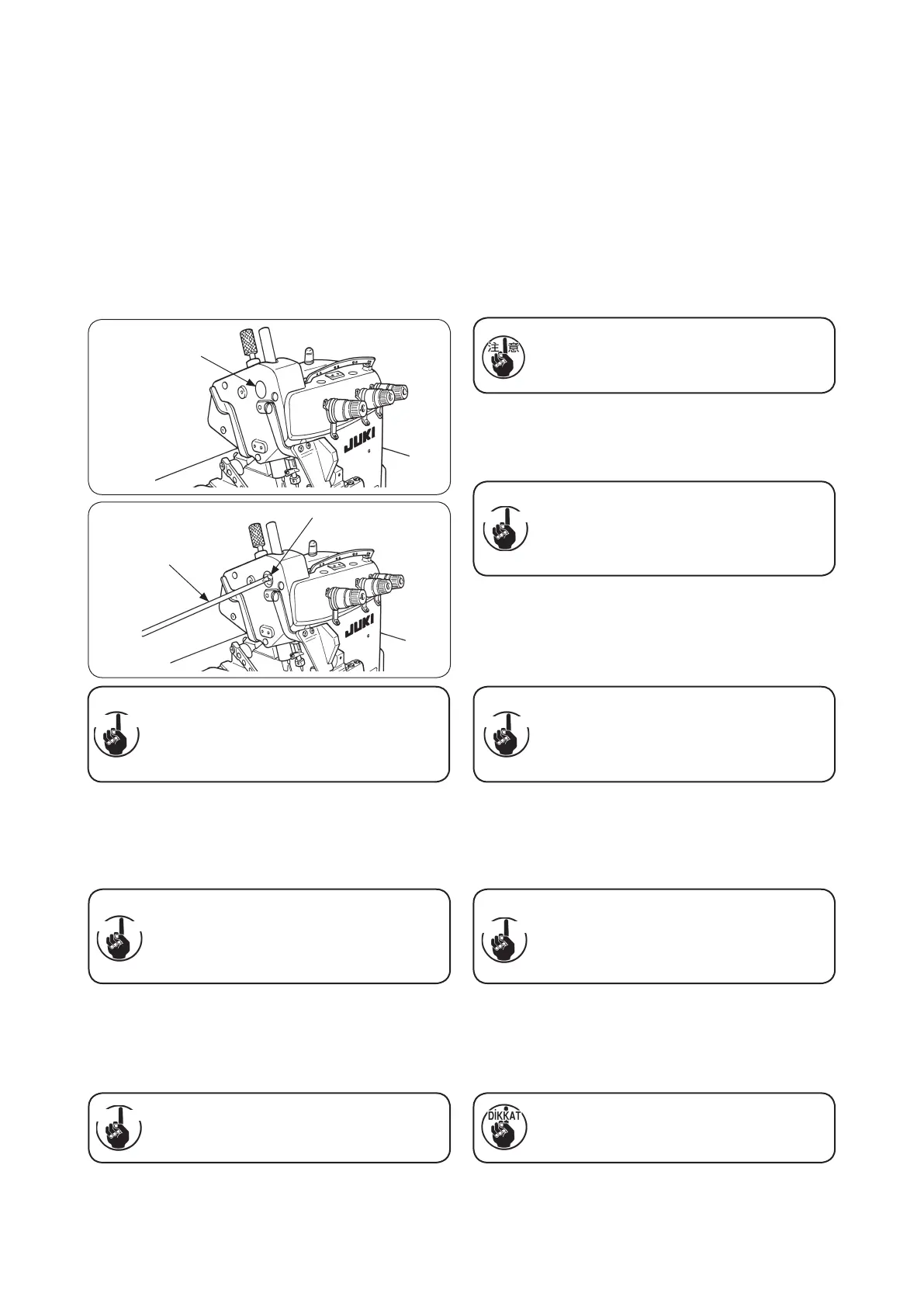 注意

JUKI

JUKI

DİKKAT