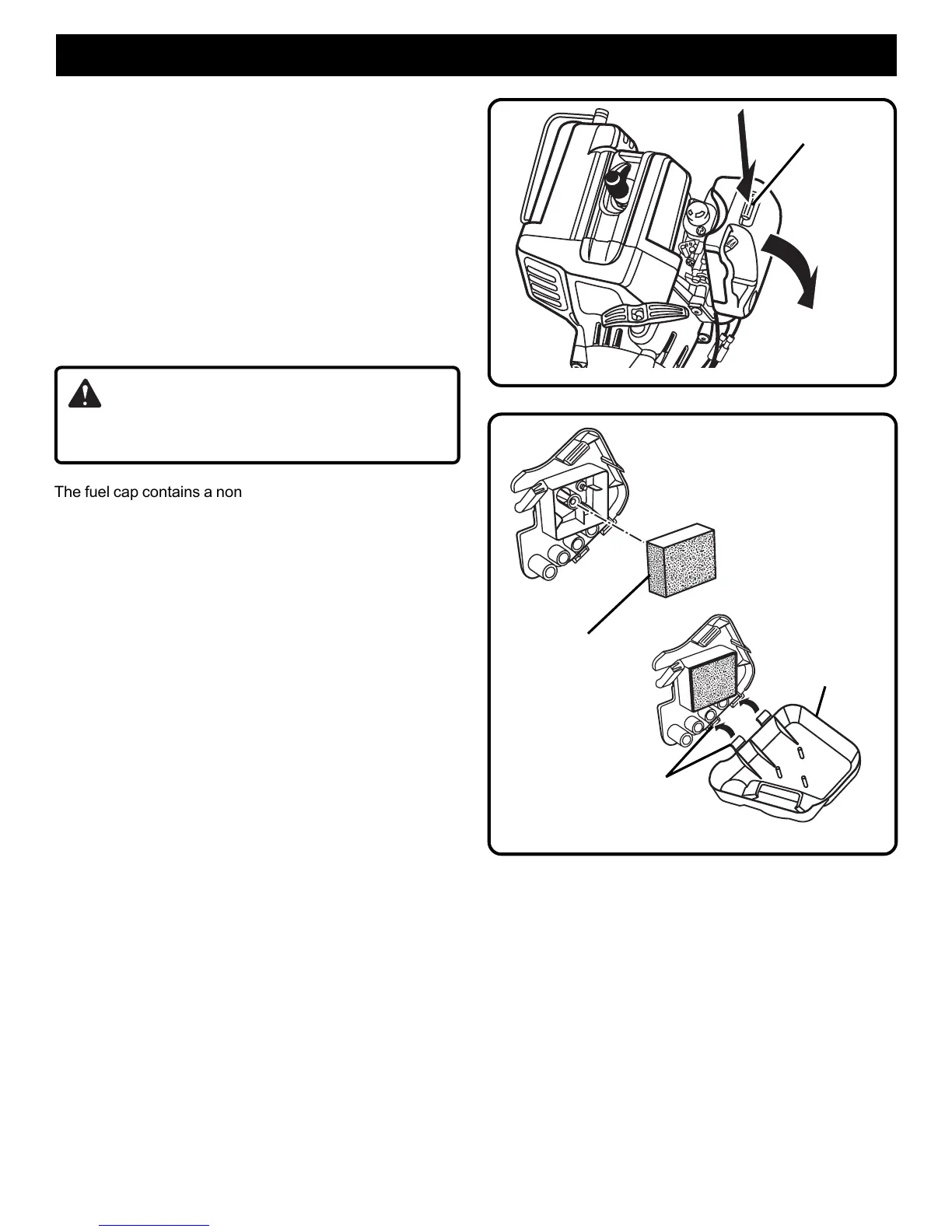 The fuel cap contains a non