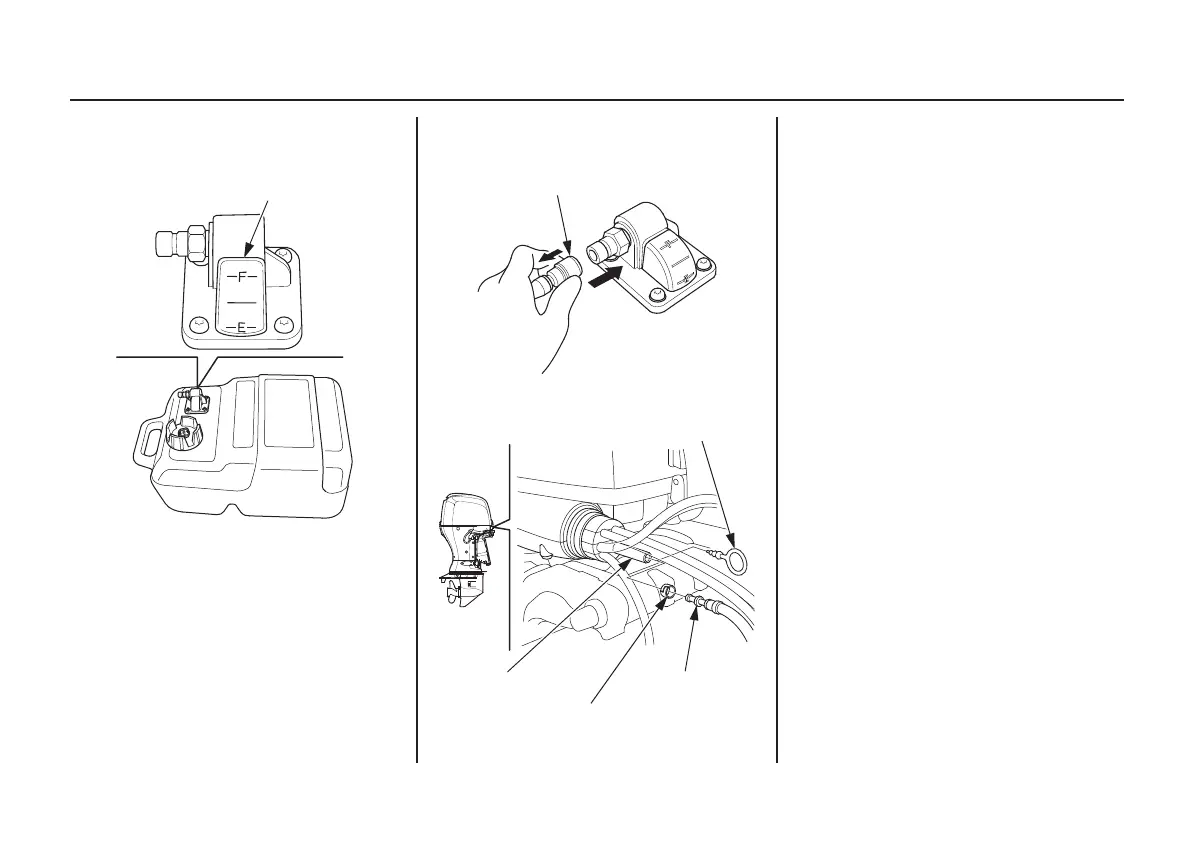 F

E