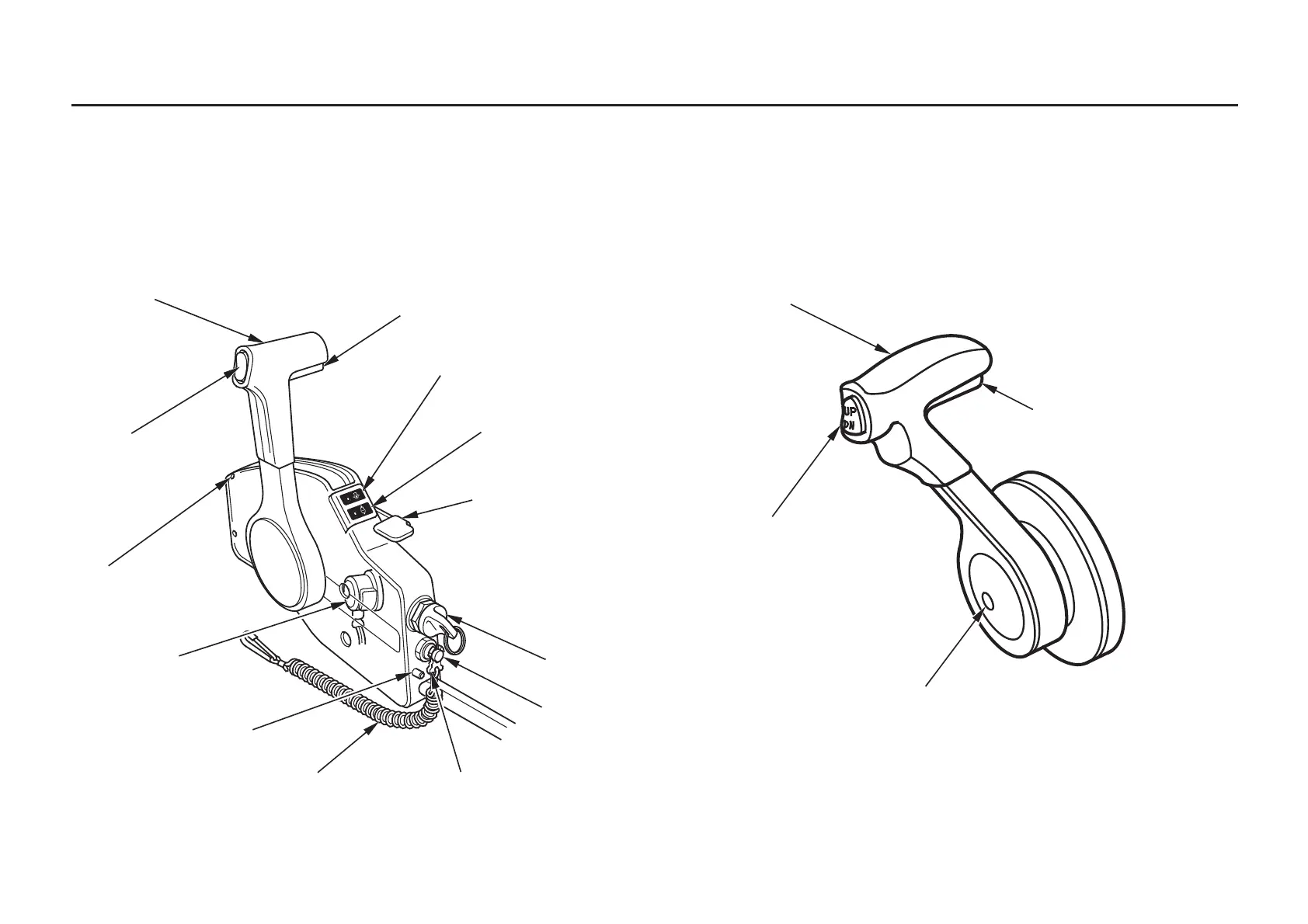 UP
DN