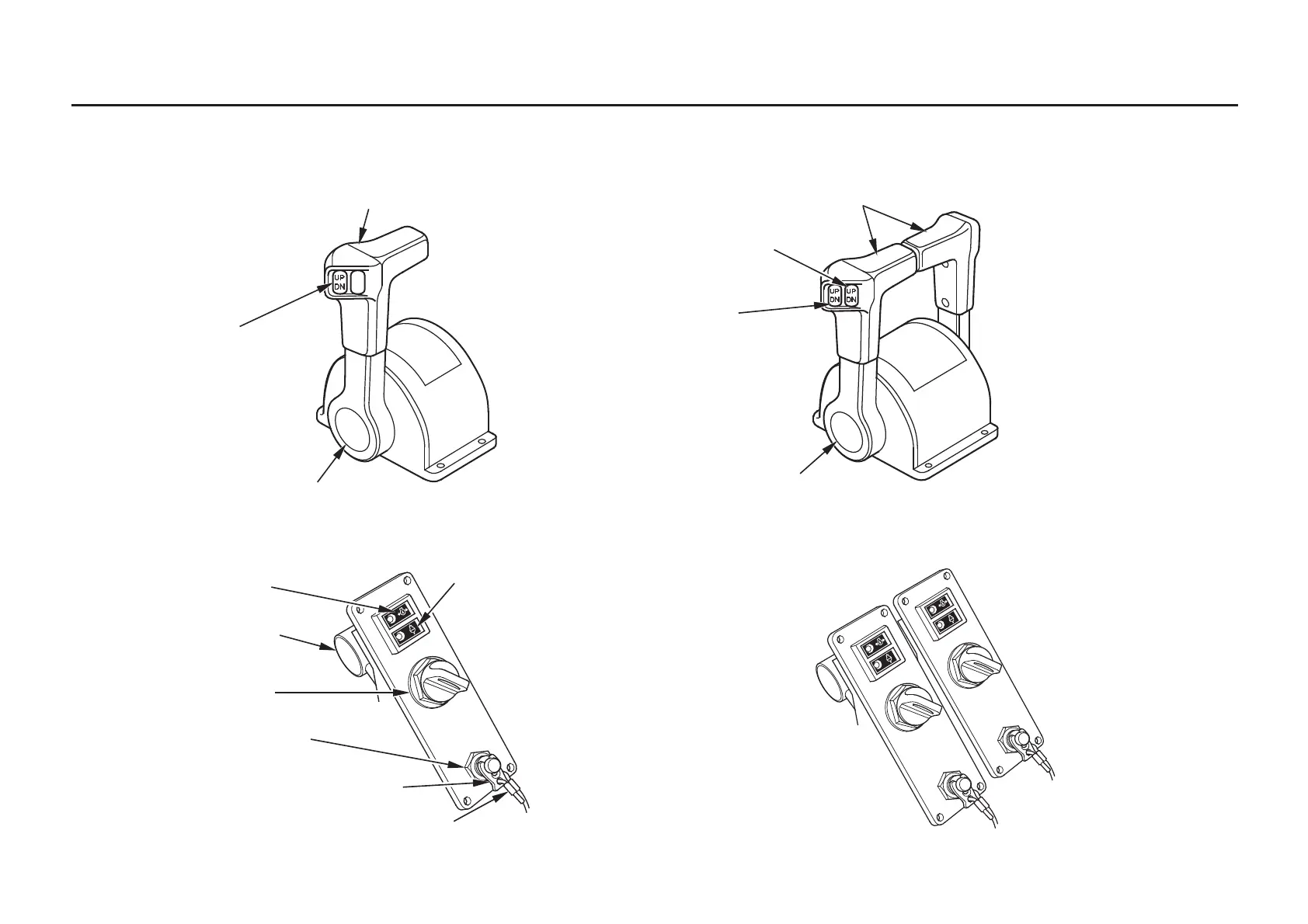 UP
DN

UP
DN
UP
DN