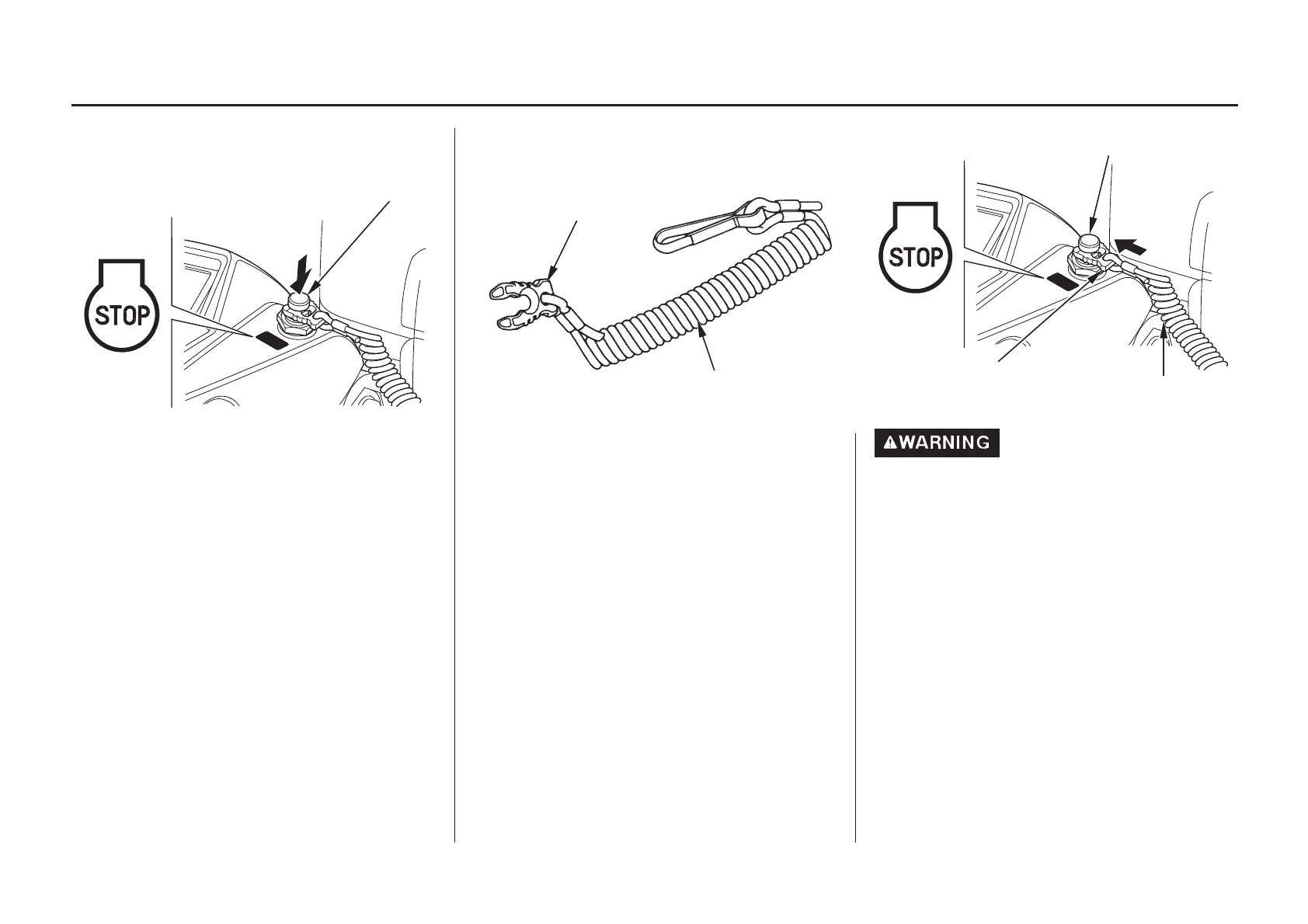 STOP

STOP

WARNING