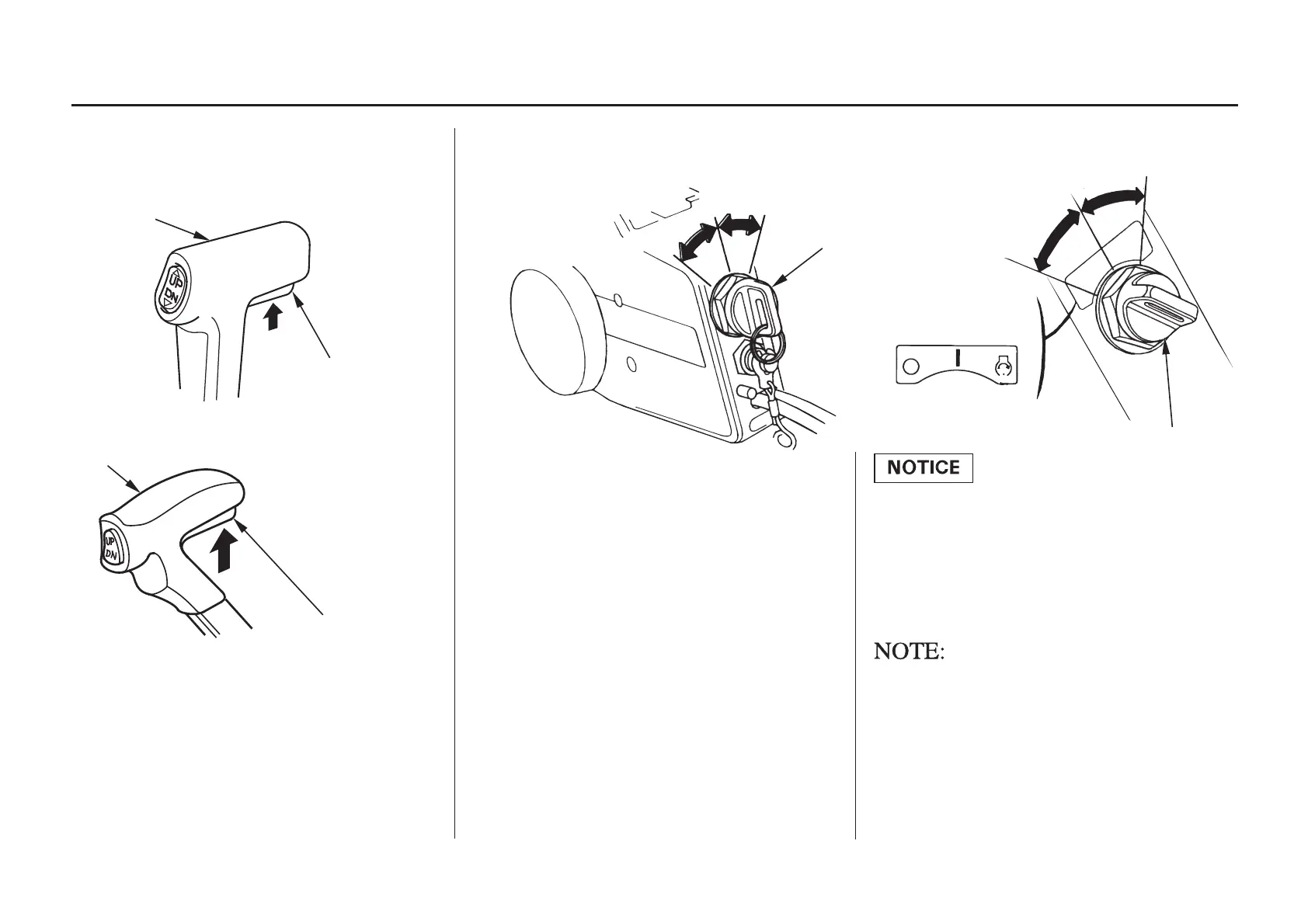 UP
DN

UP
DN

NOTICE

NOTE: