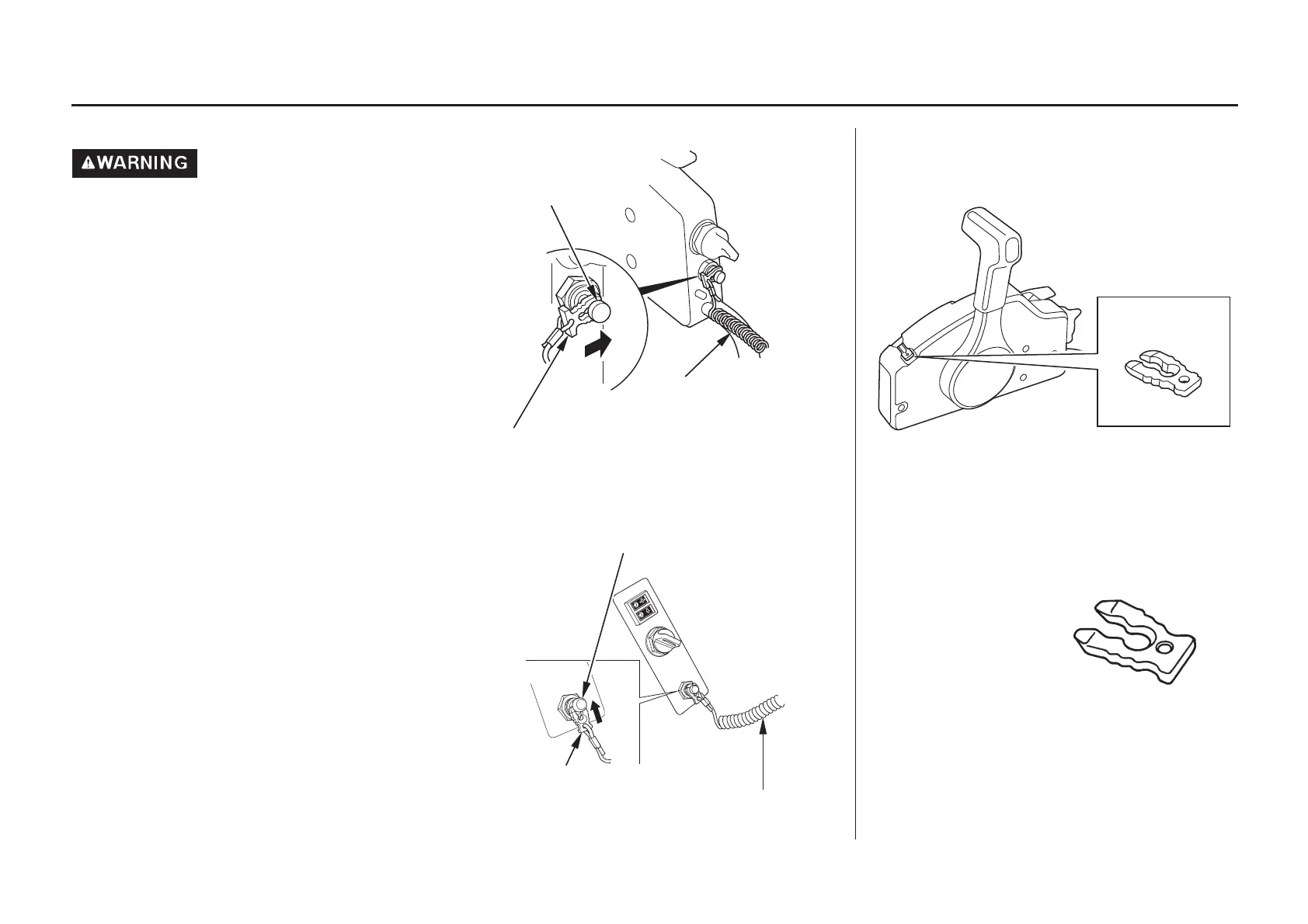 WARNING