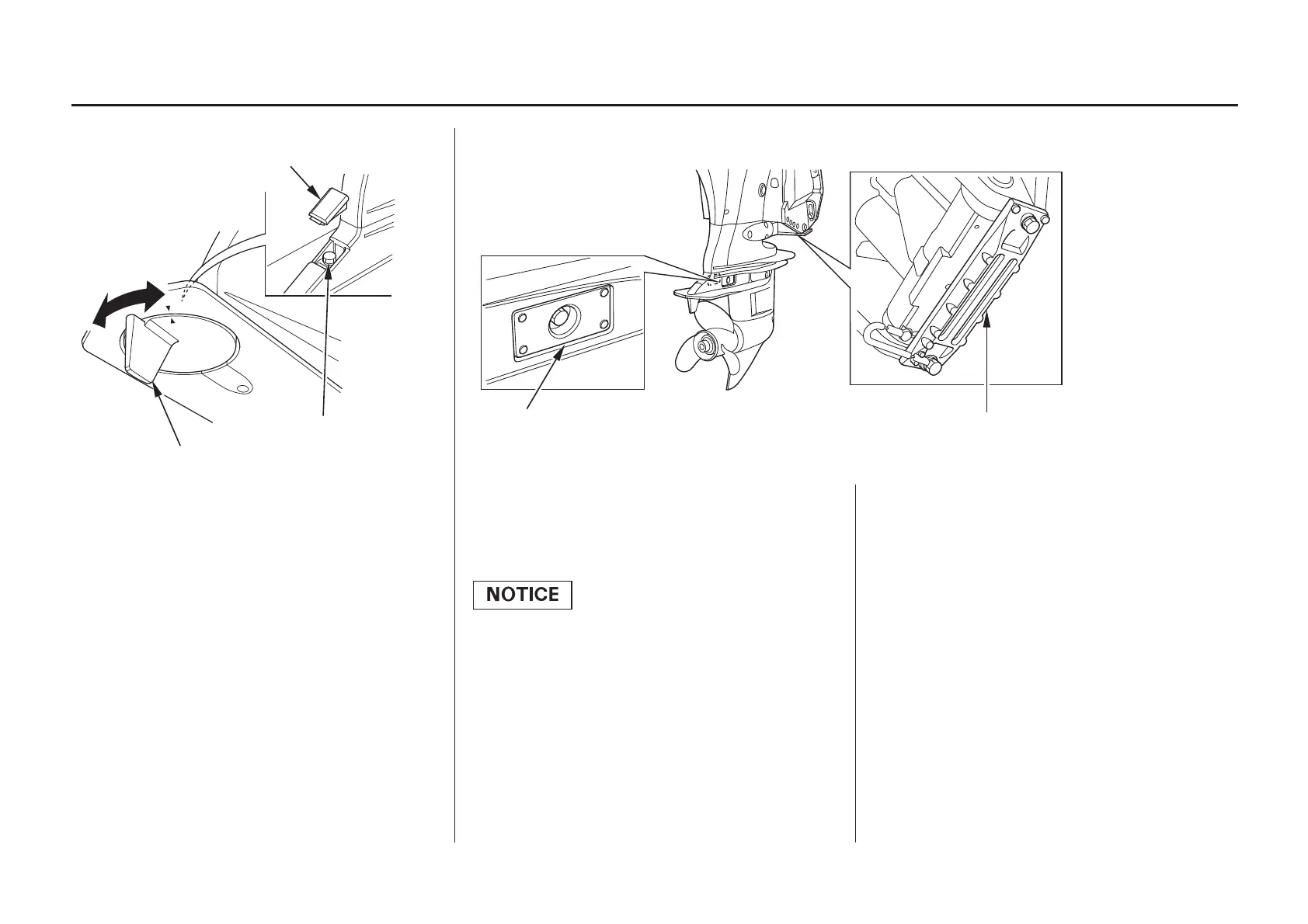 NOTICE