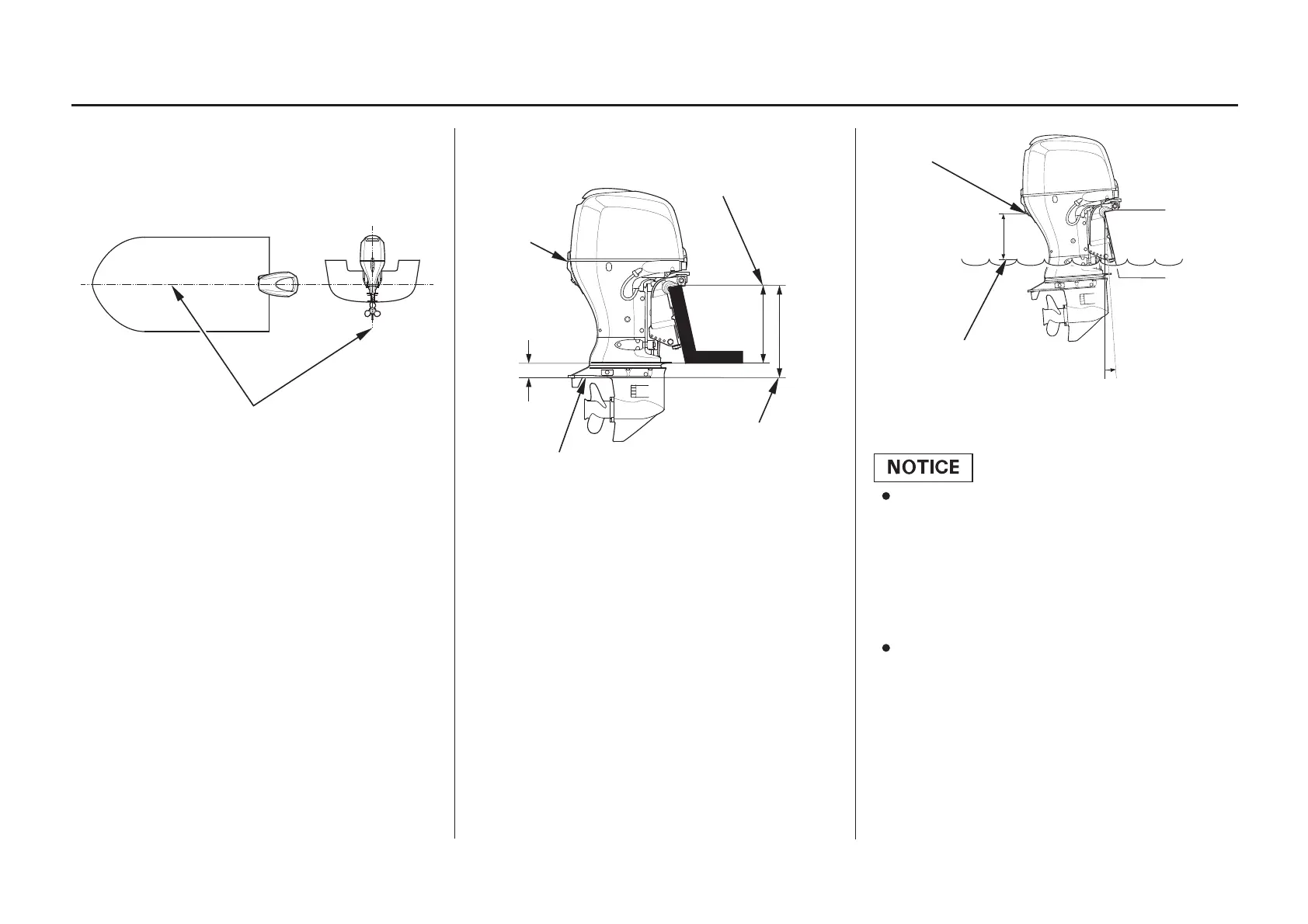 NOTICE