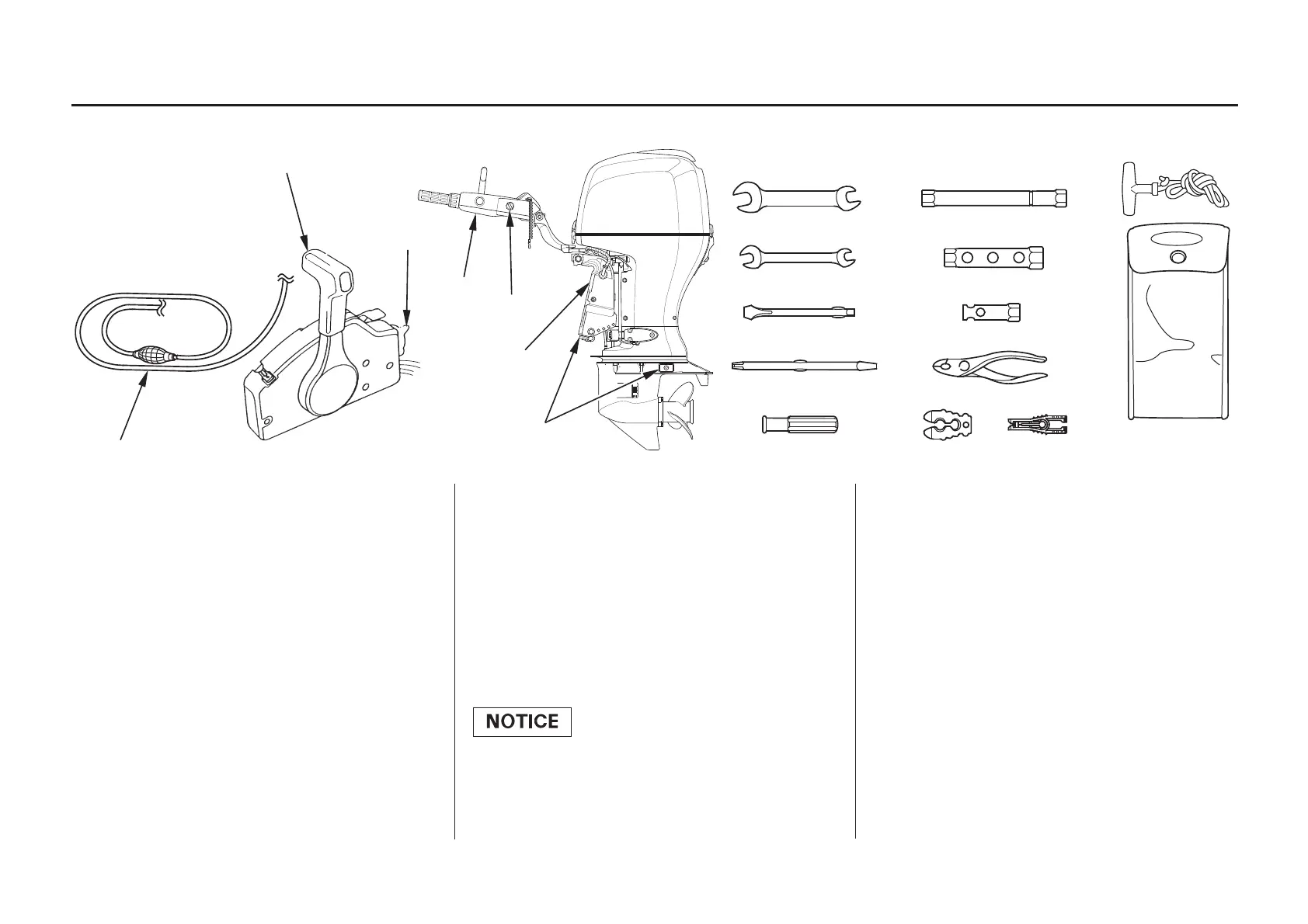 NOTICE