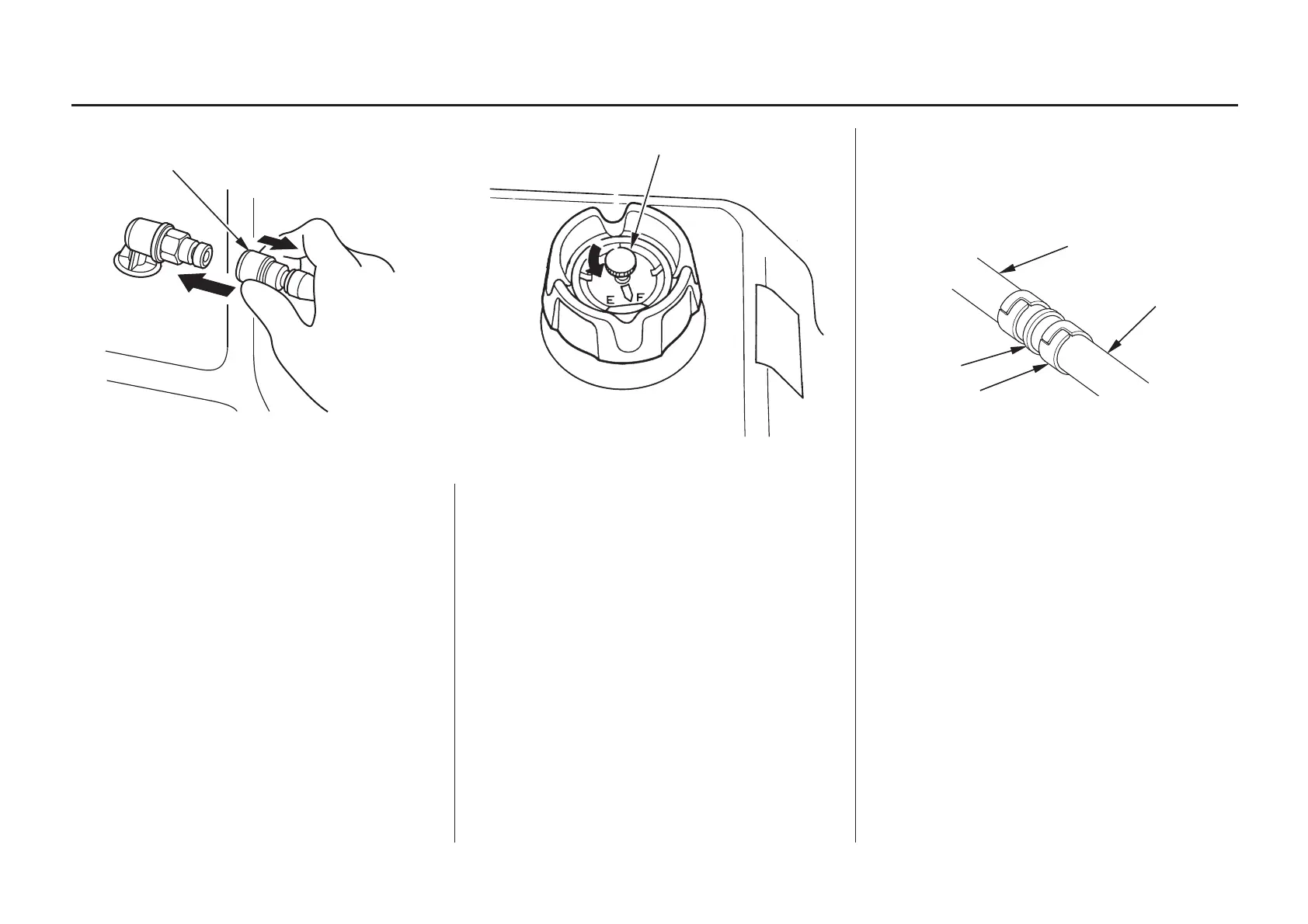 E F