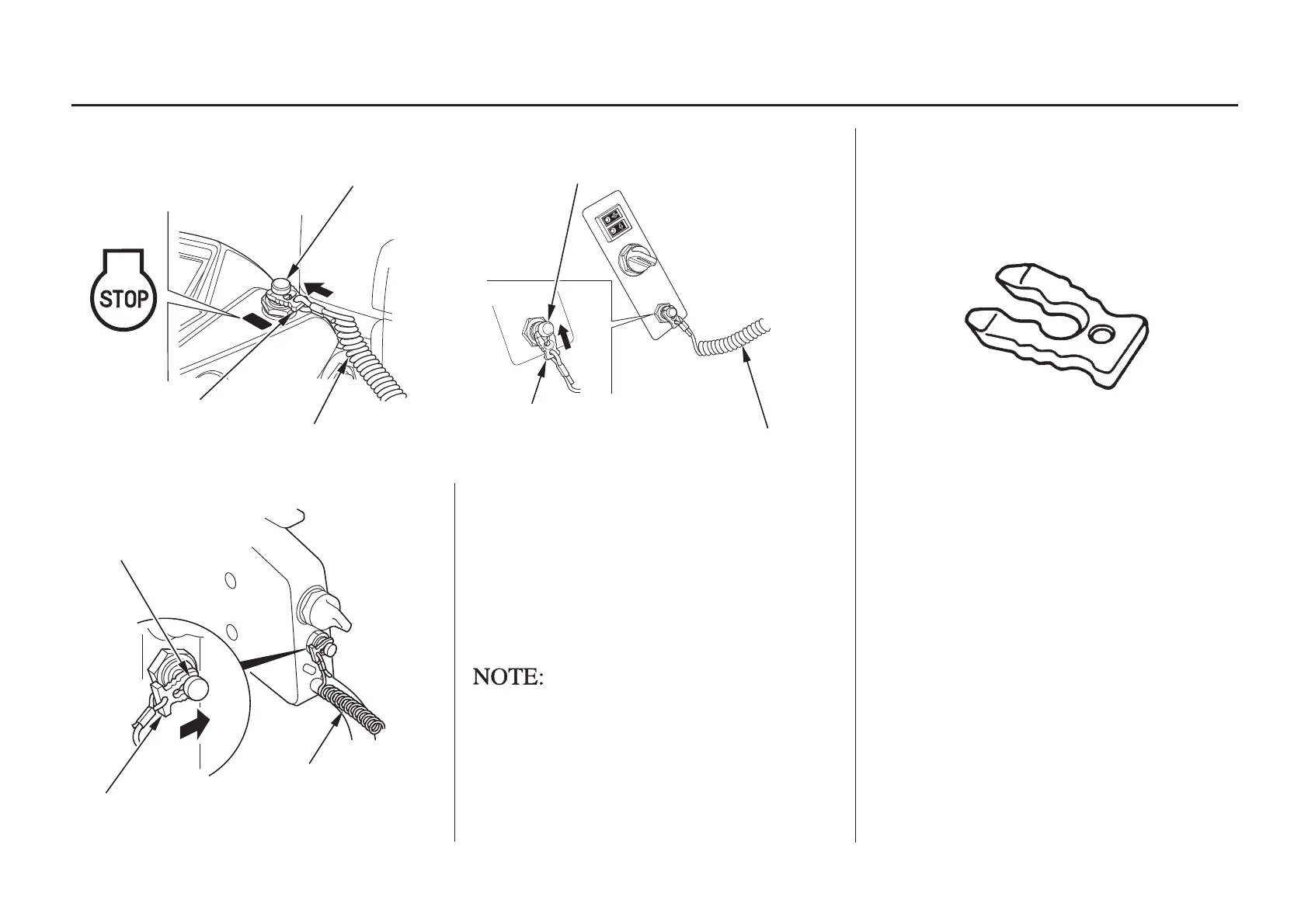 STOP

NOTE: