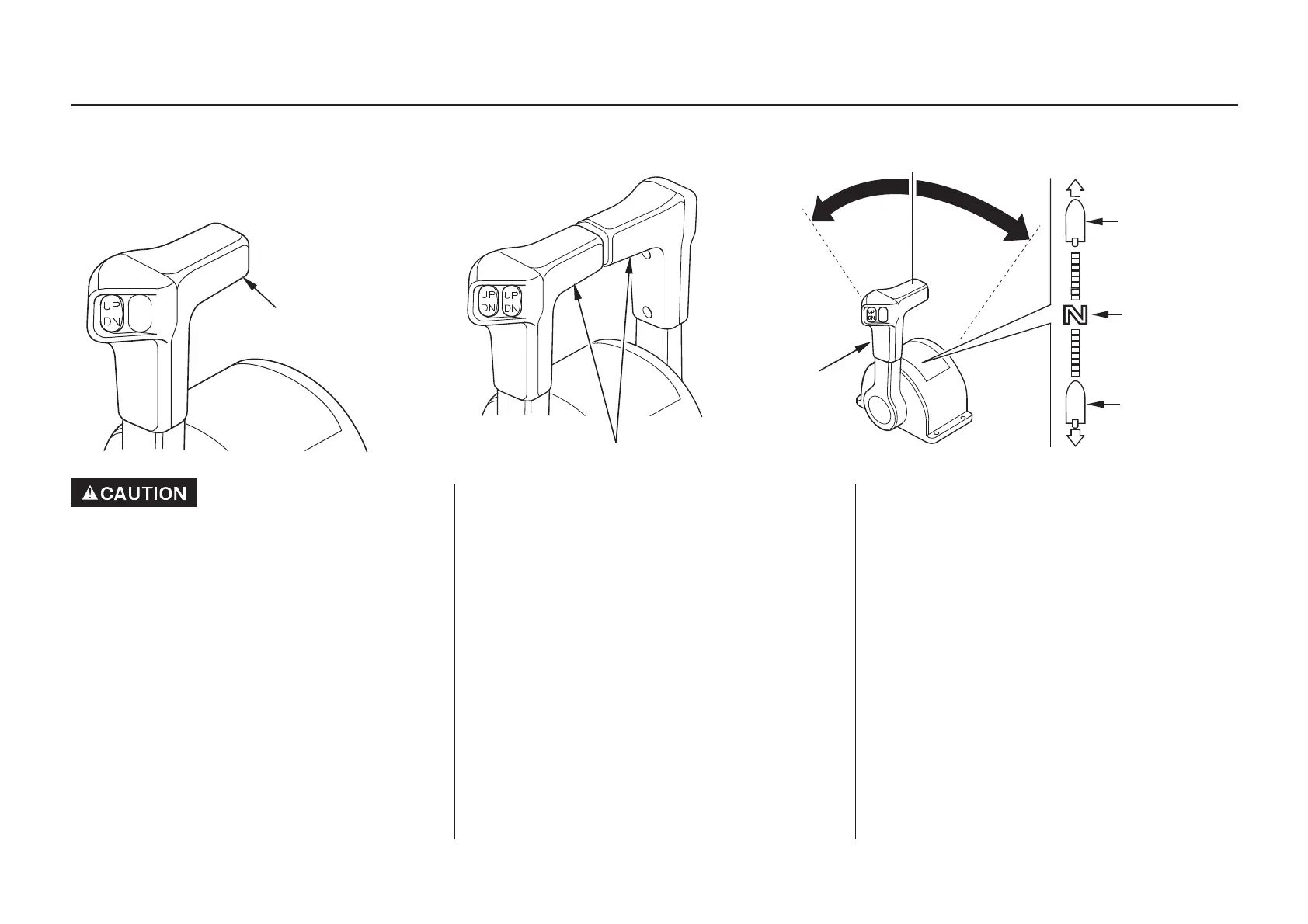 UP
DN

UP
DN
UP
DN

UP
DN

N

CAUTION