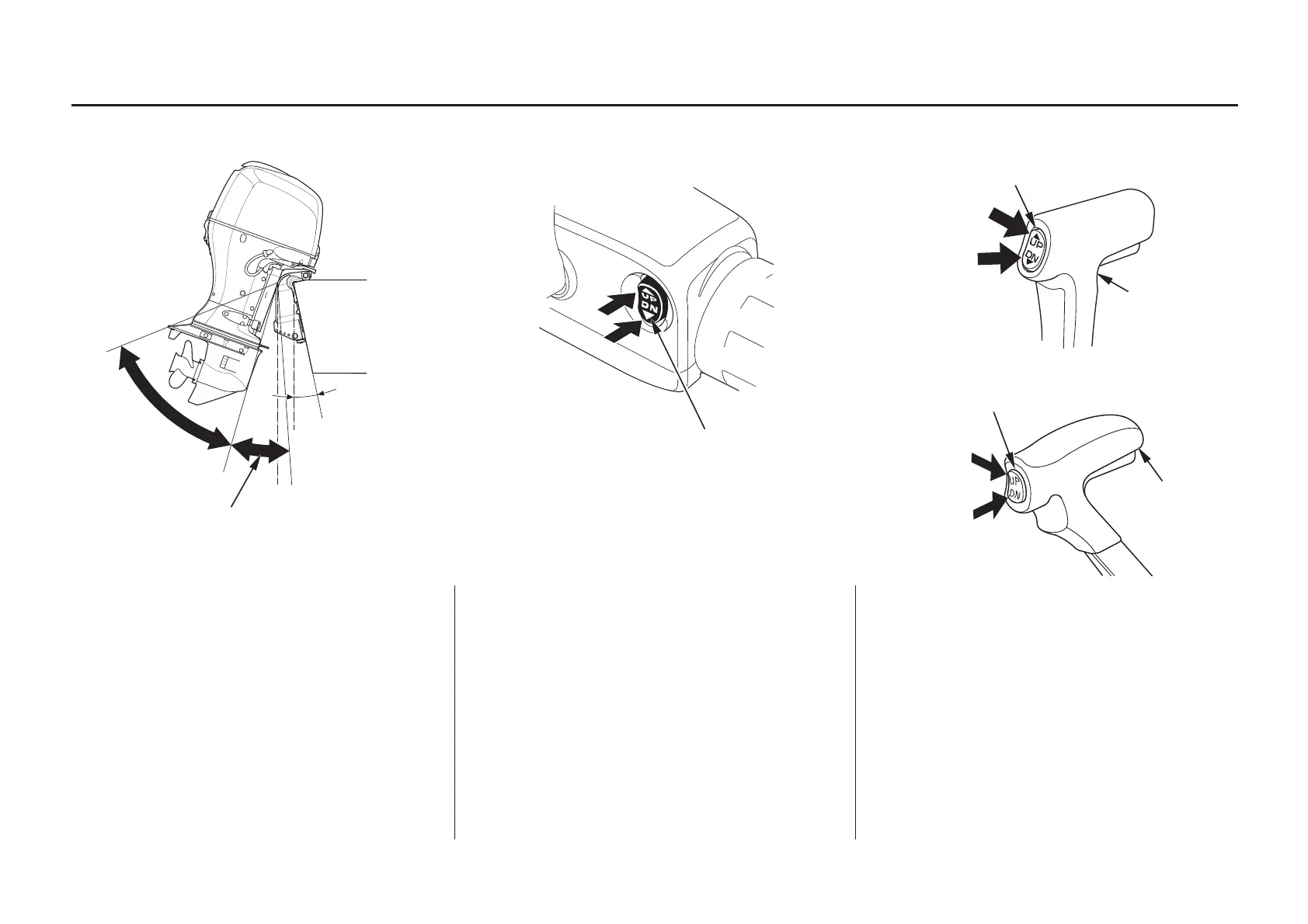 UP
DN

UP
DN

UP
DN