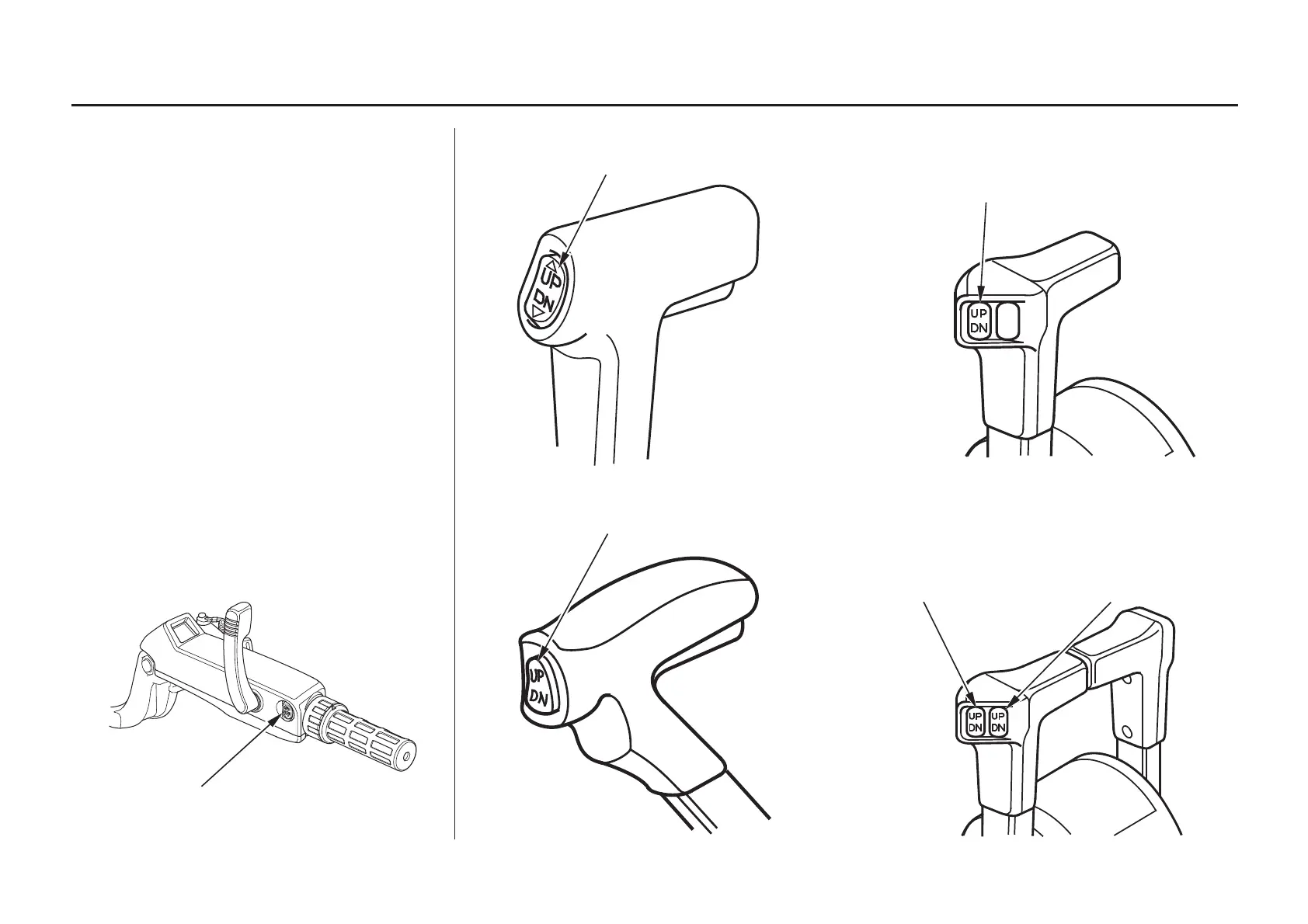 UP
DN

UP
DN

UP
DN

UP
DN

UP
DN