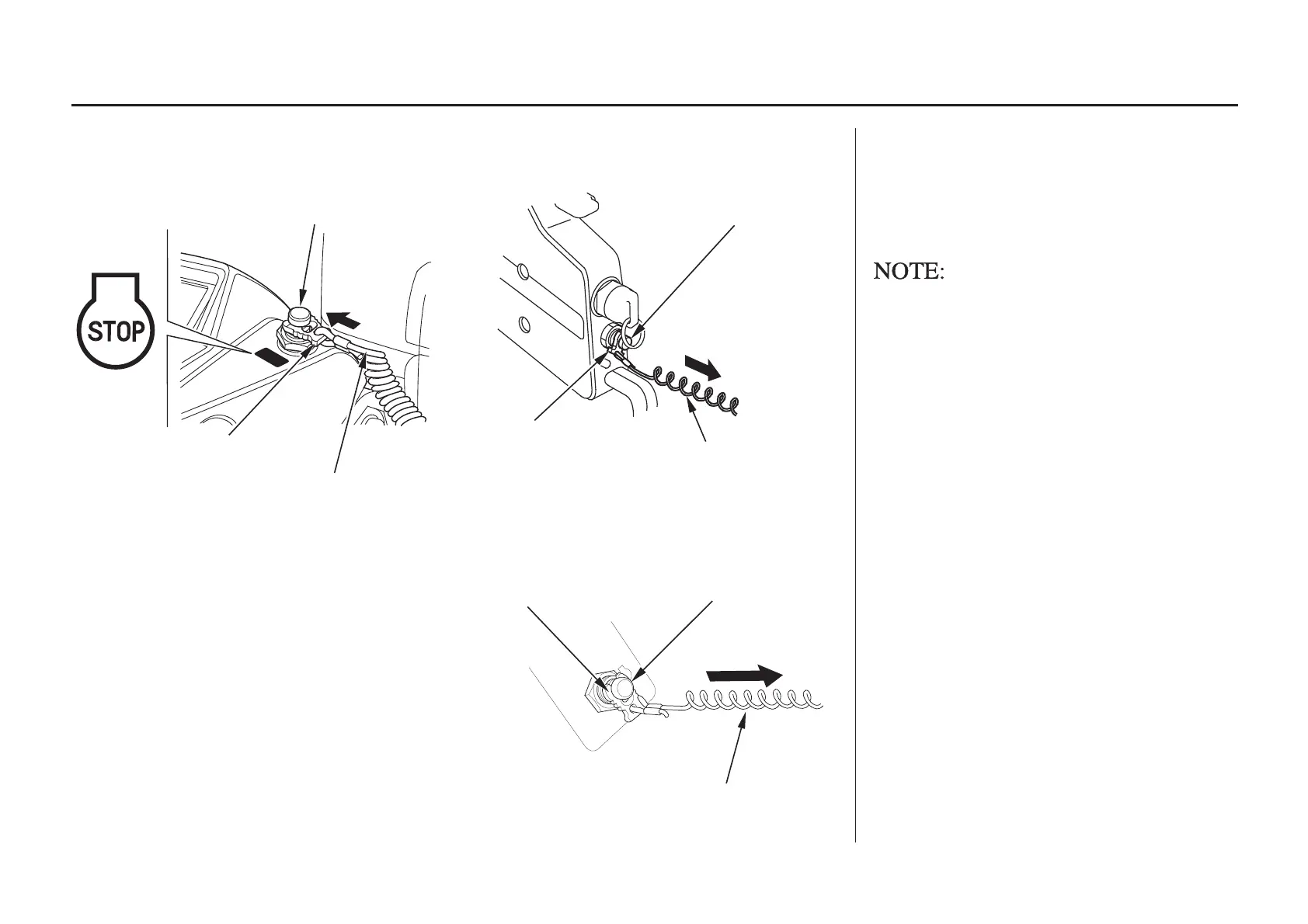 STOP

NOTE: