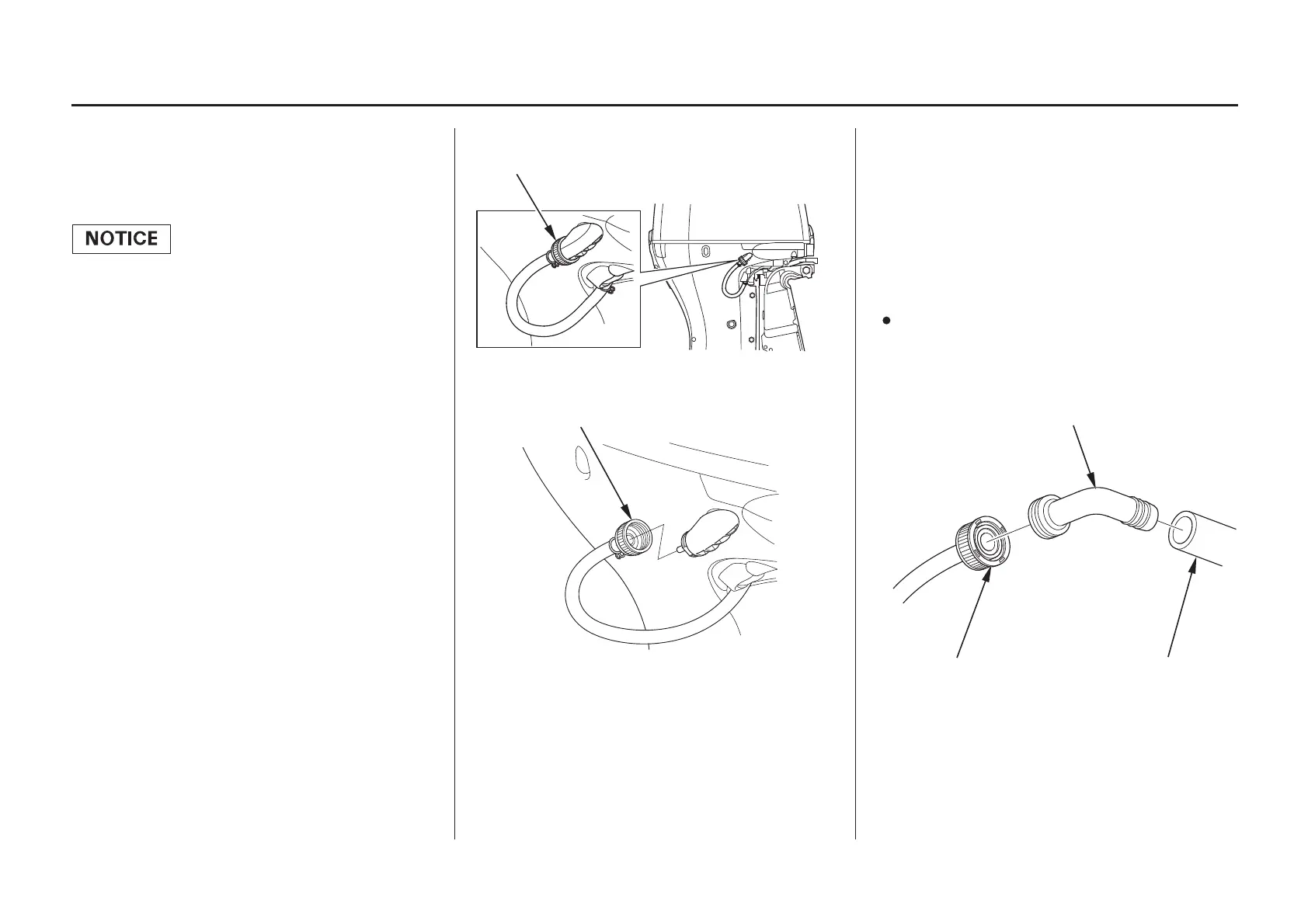 NOTICE