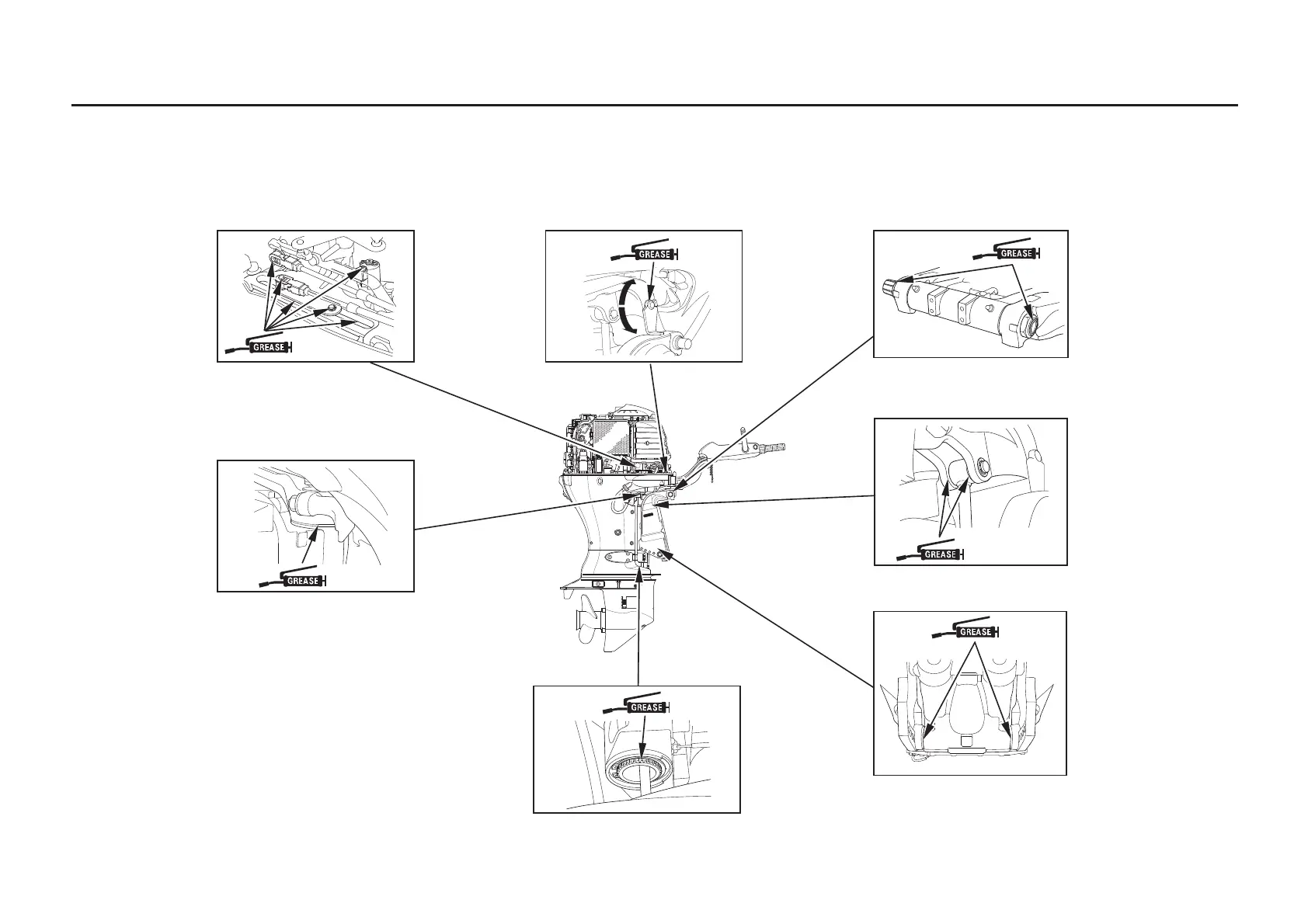 GREASE

GREASE

GREASE

GREASE

GREASE

GREASE

GREASE