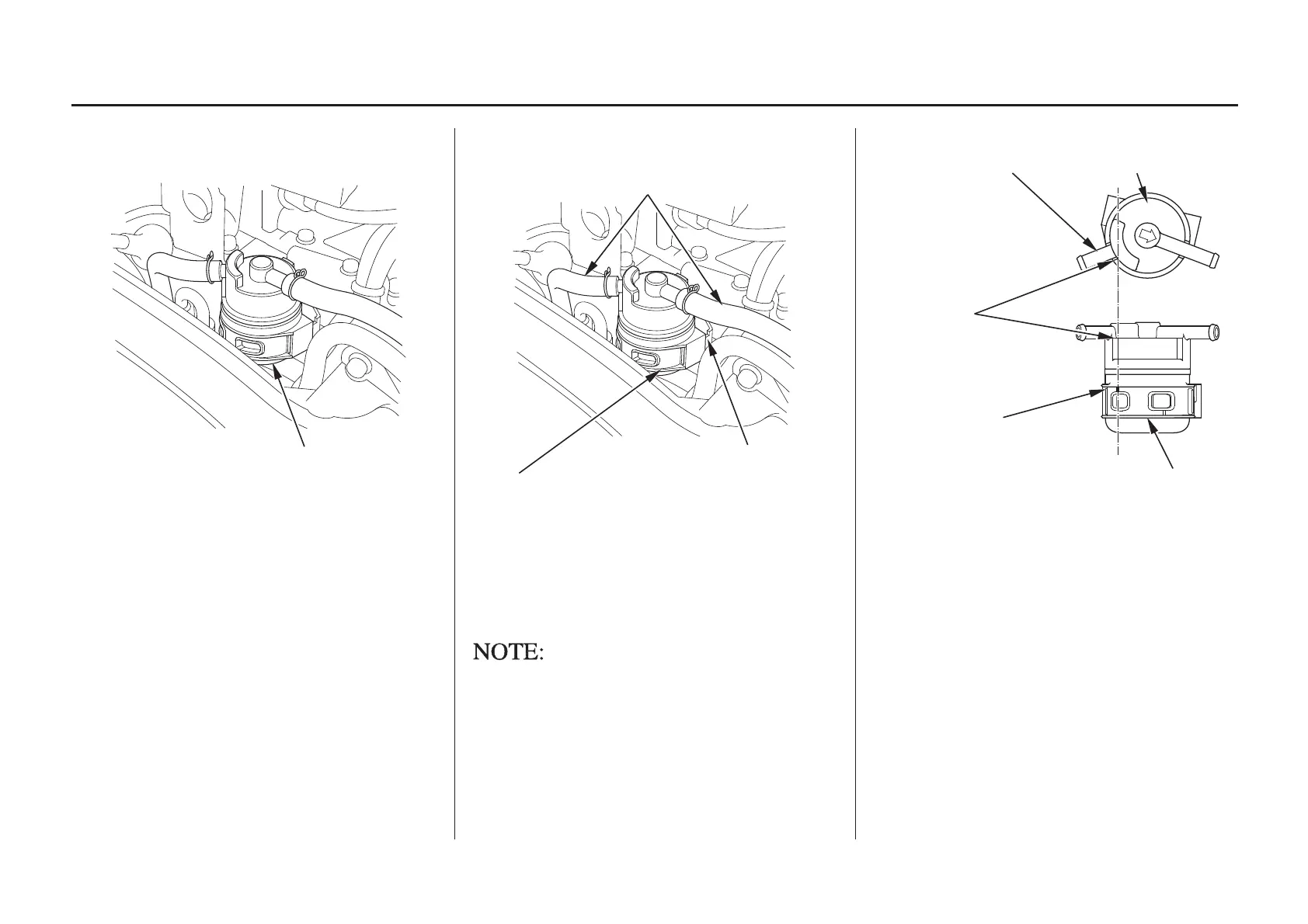 NOTE: