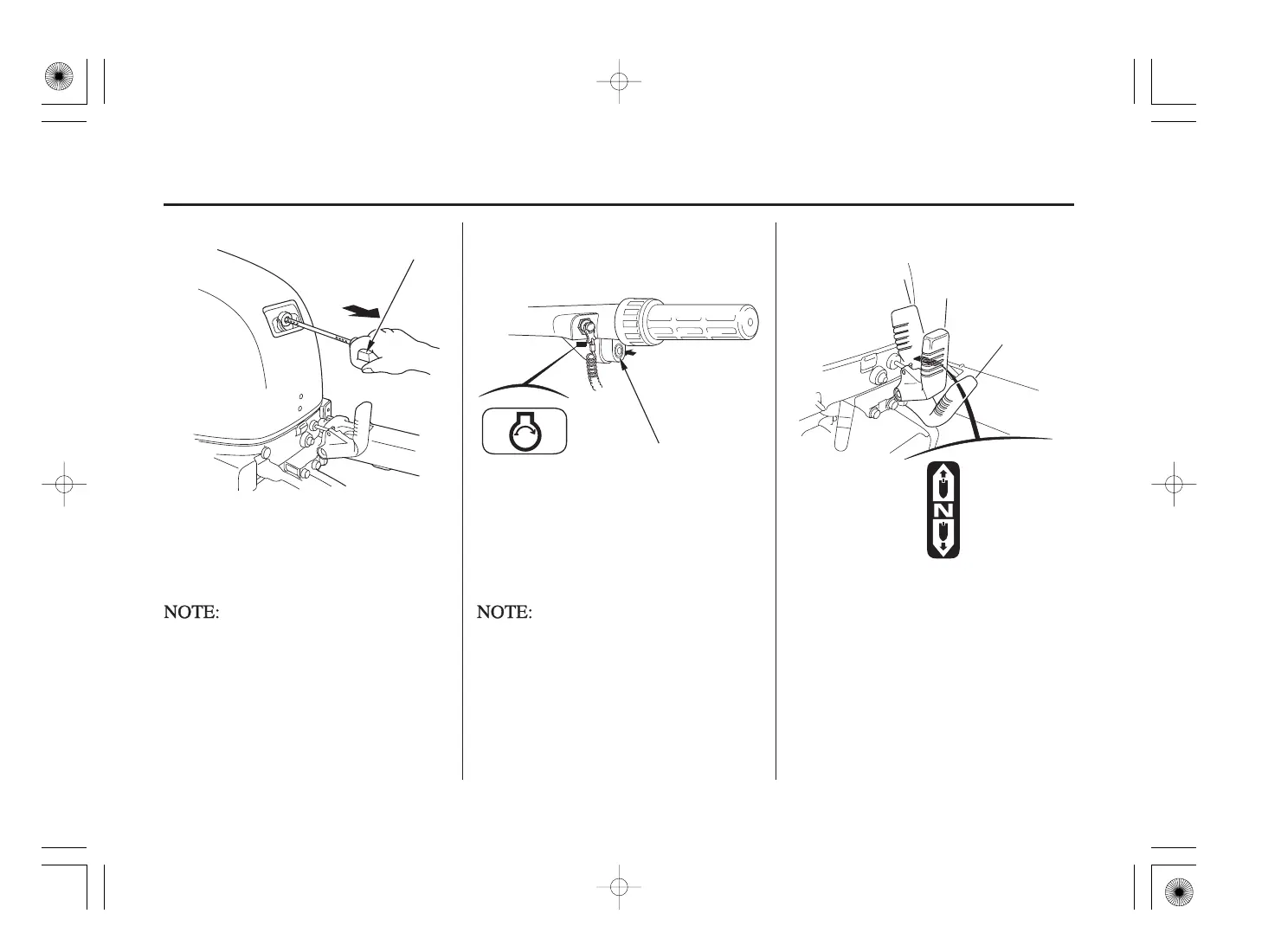 NOTE:

NOTE:

N