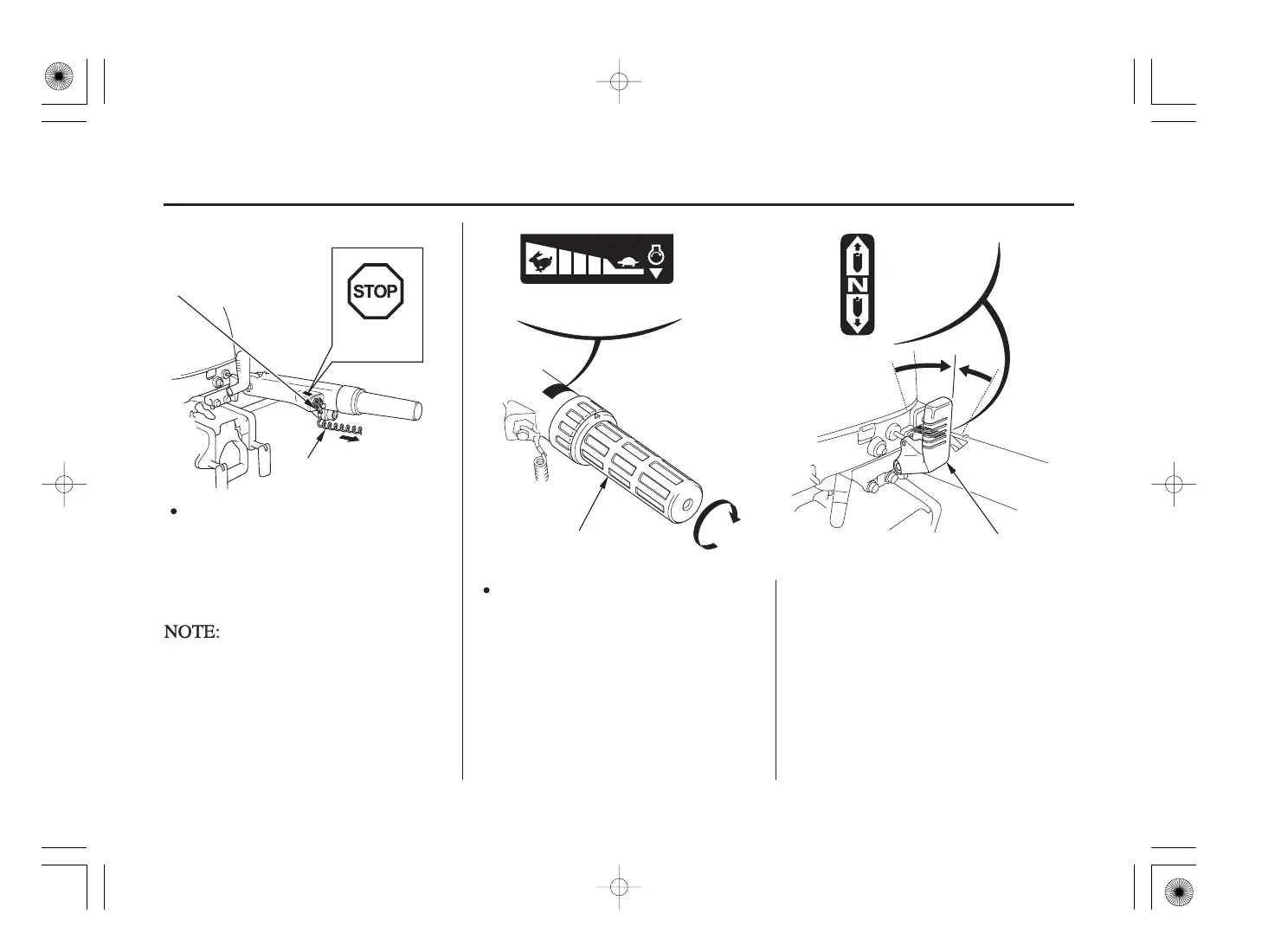 STOP

NOTE:

N