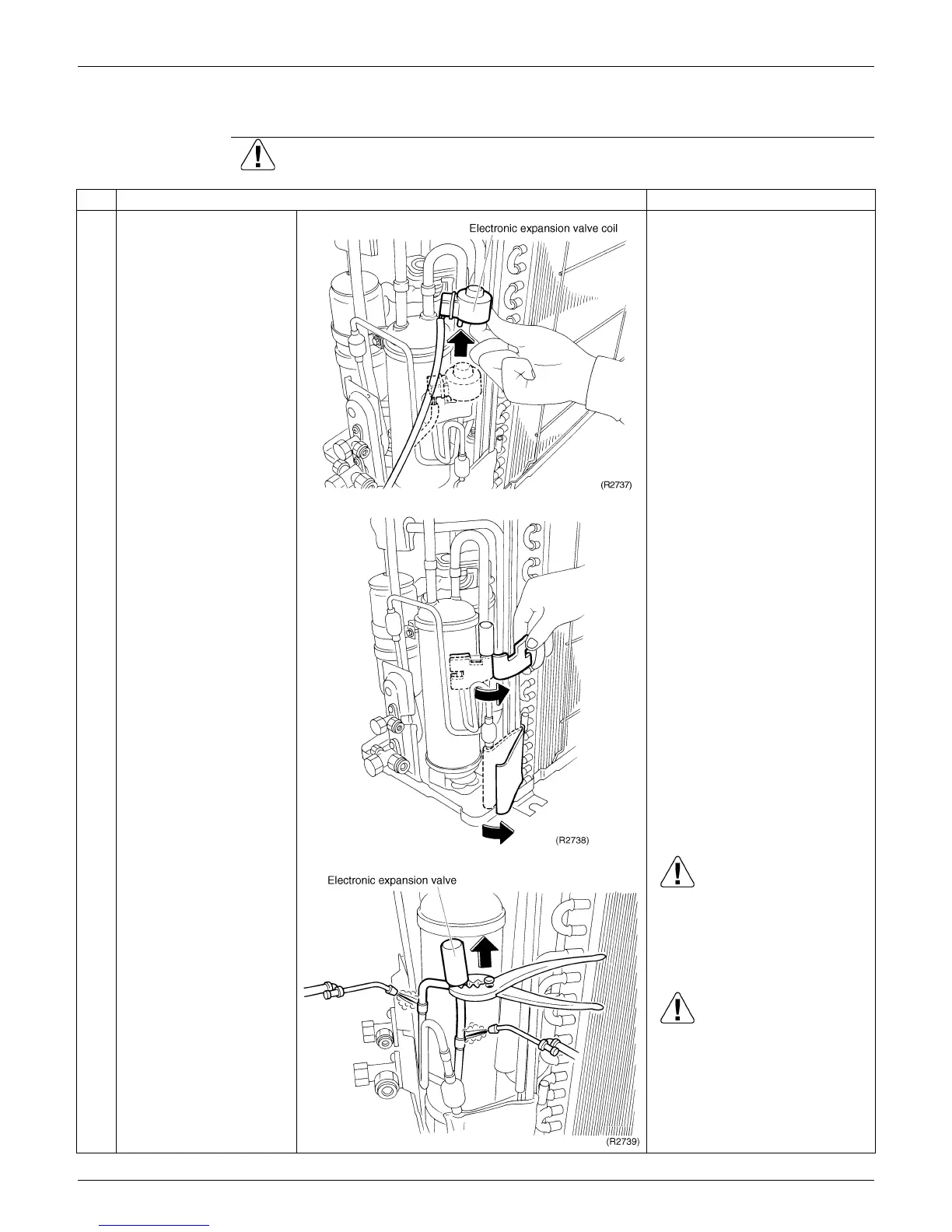 Electronic expansion valve coil

(R2737)

(R2738)

Electronic expansion valve

(R2739)