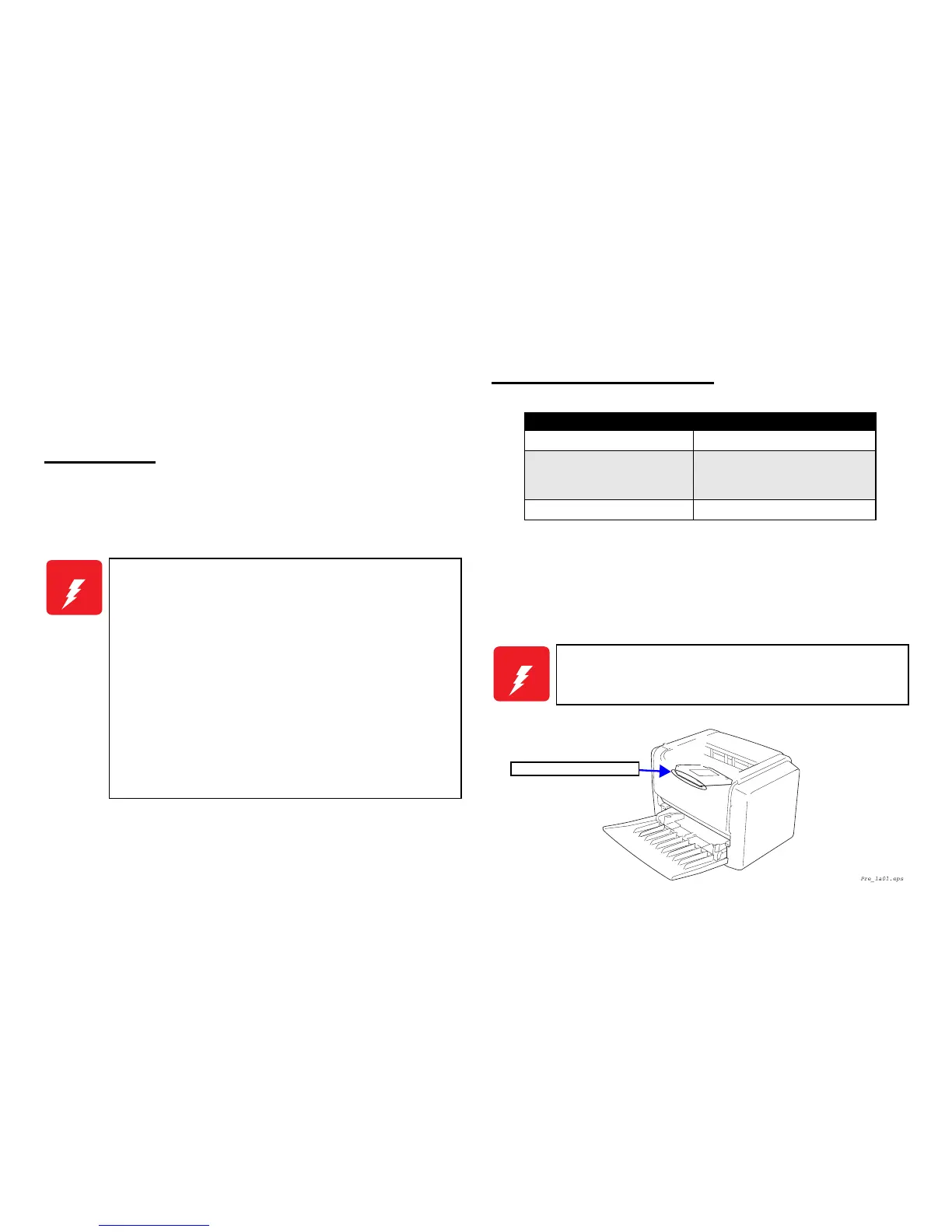 Pre_1a01.eps