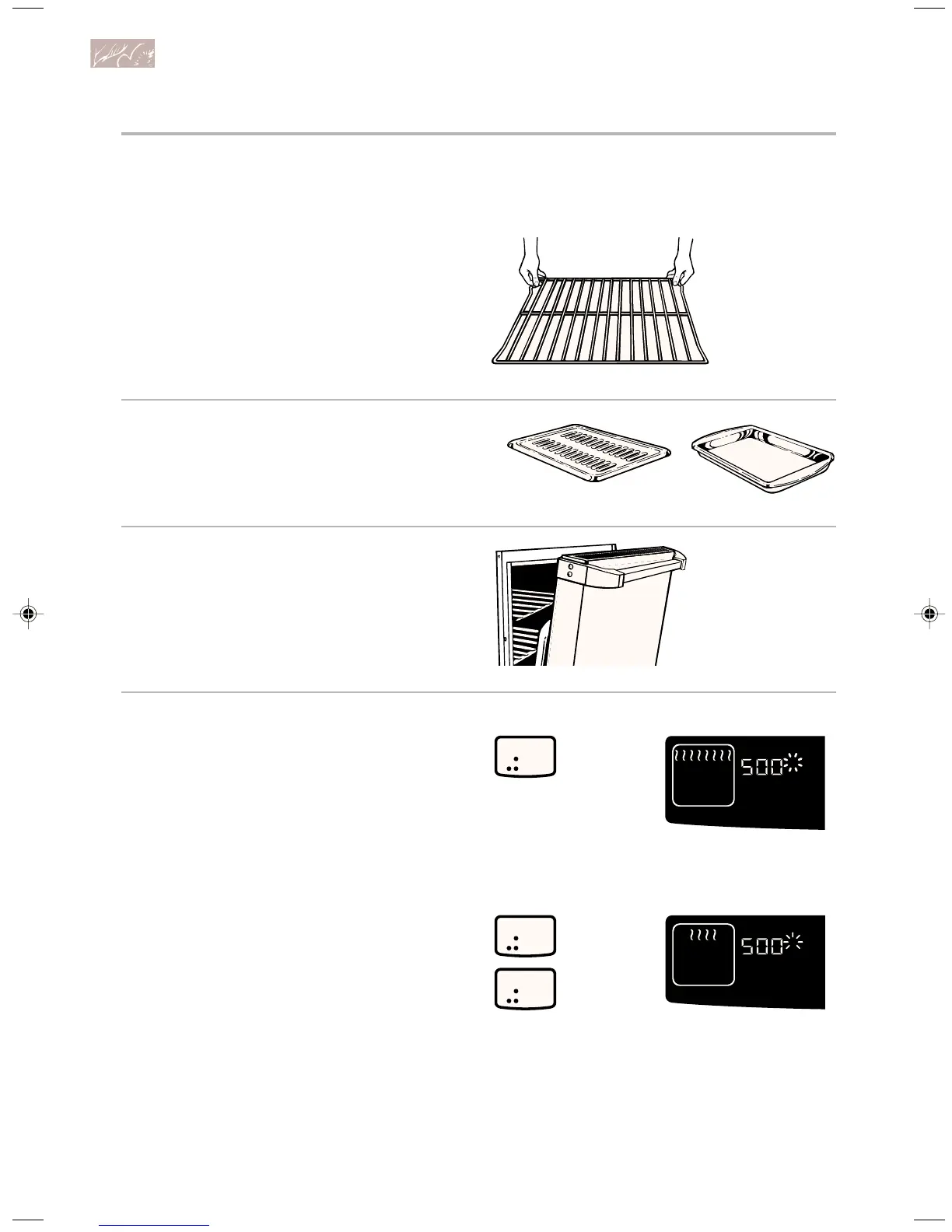 500

500