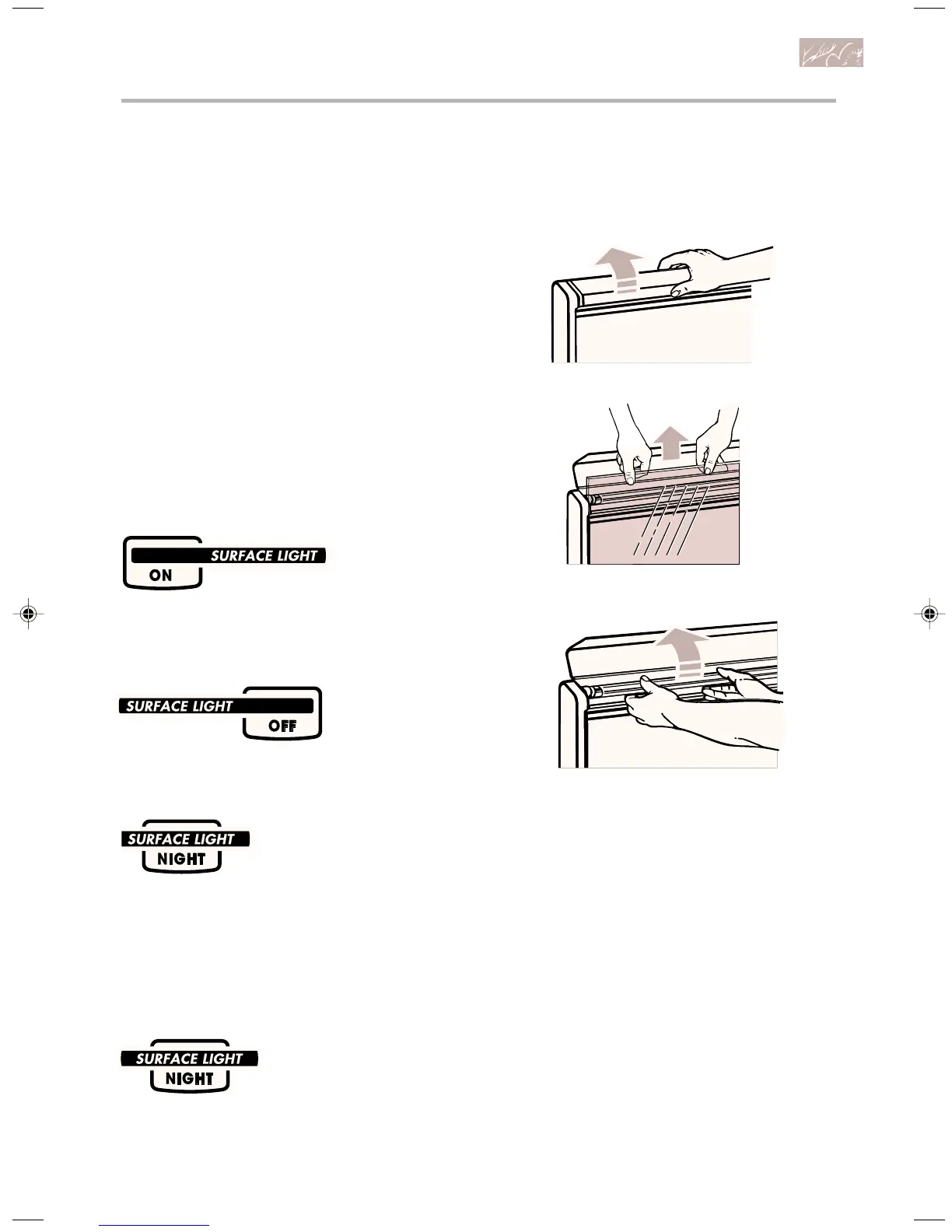 SURFACE LIGHT
ON

SURFACE LIGHT
OFF

SURFACE LIGHT
NIGHT

SURFACE LIGHT
NIGHT