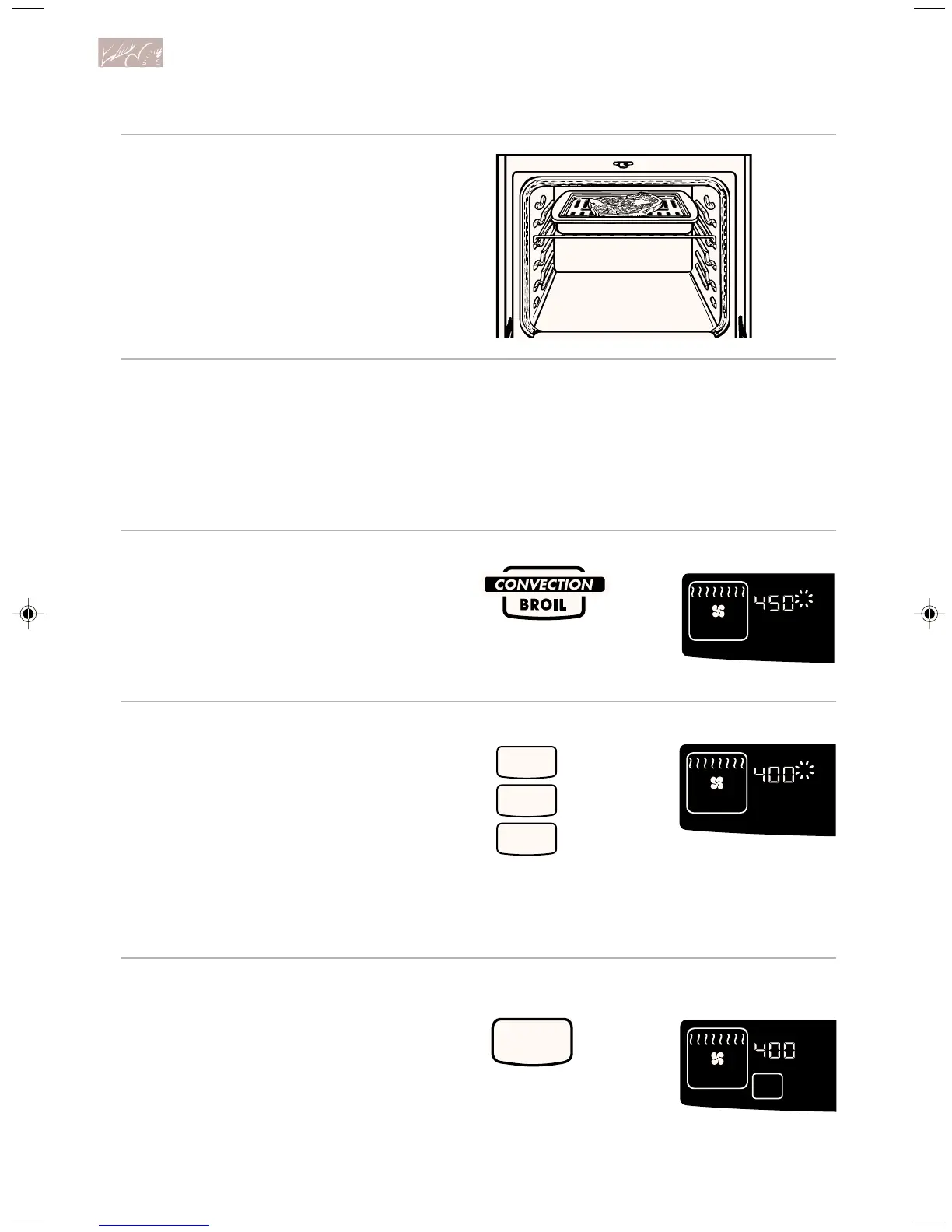 CONVECTION
BROIL

450

400

400