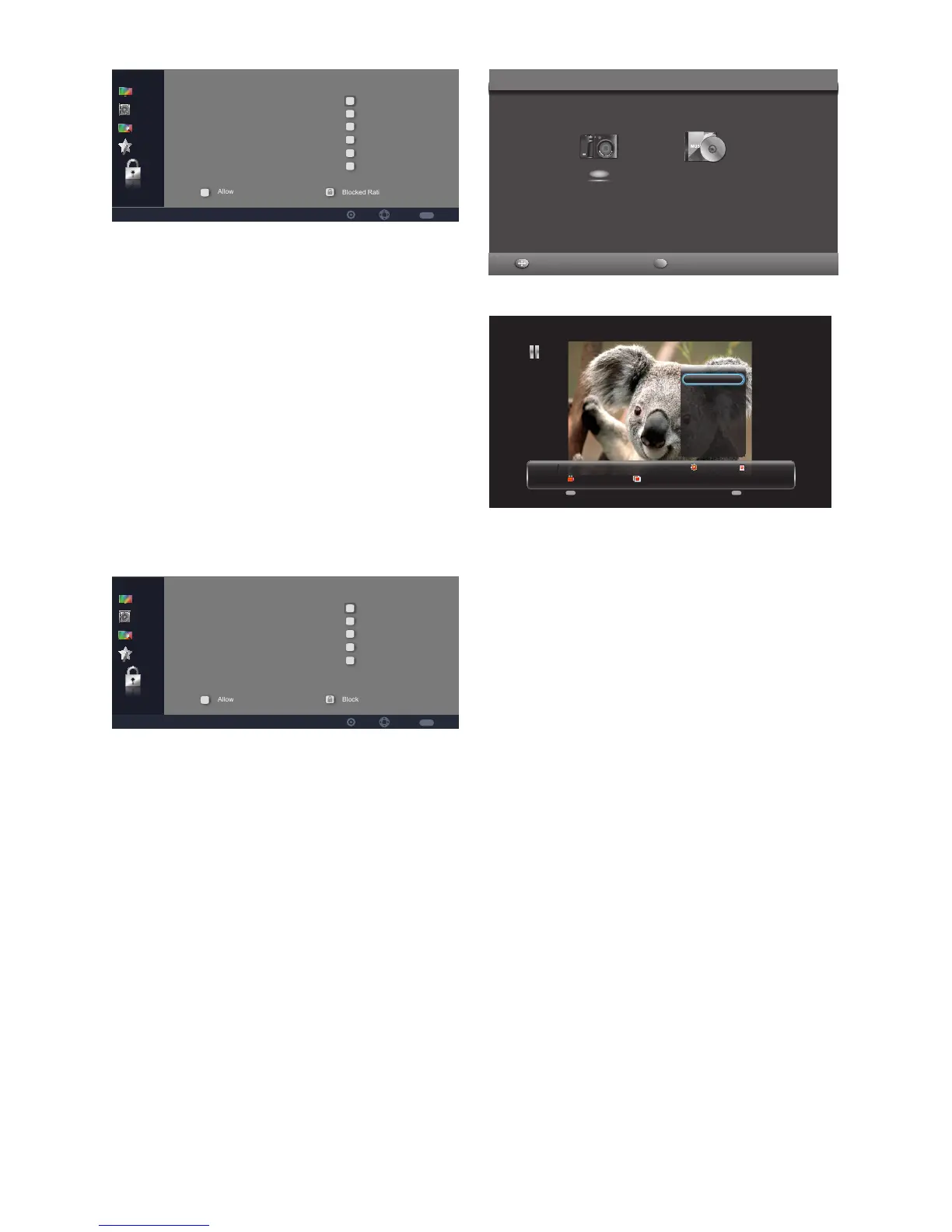 Allow

Blocked Rati

Allow

Block