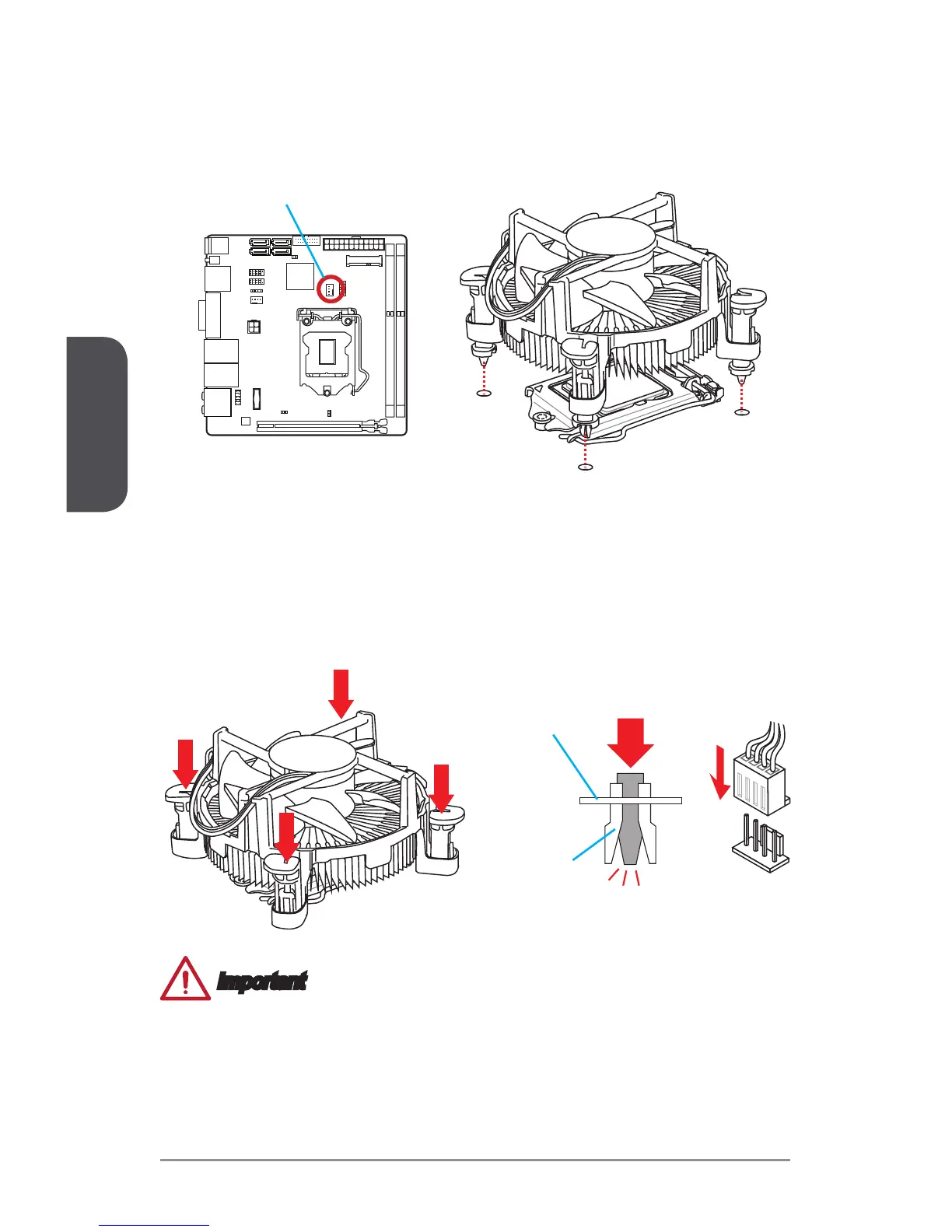 Important